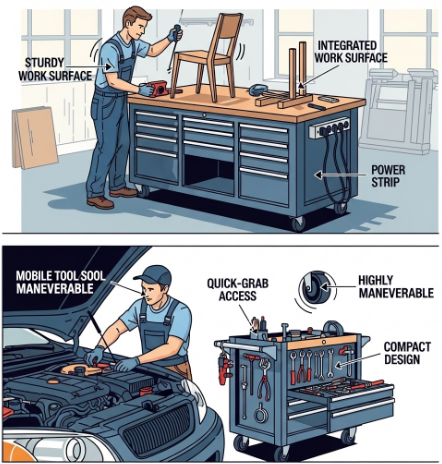 STURDY WORK SURFACE

INTEGRATED WORK SURFACE

POWER STRIP

MOBILE TOOL SOOL MANEVERABLE

QUICK-GRAB ACCESS

HIGHLY MANEVERABLE

COMPACT DESIGN