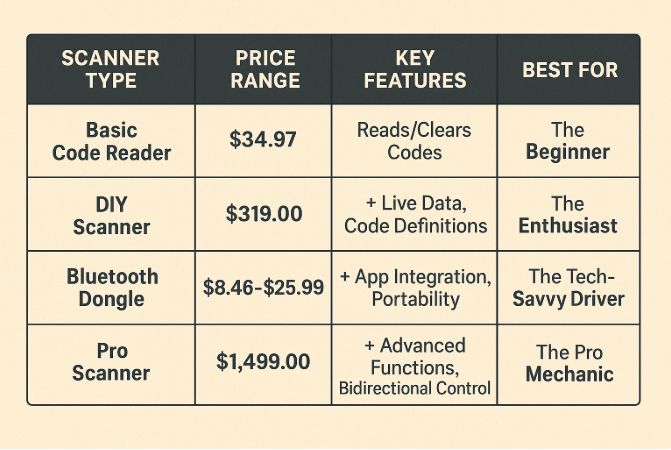 | SCANNER TYPE | PRICE RANGE | KEY FEATURES | BEST FOR |
|---|---|---|---|
| Basic Code Reader | \$34.97 | Reads/Clears Codes | The Beginner |
| DIY Scanner | \$319.00 | + Live Data, Code Definitions | The Enthusiast |
| Bluetooth Dongle | \$8.46-\$25.99 | + App Integration, Portability | The Tech-Savvy Driver |
| Pro Scanner | \$1,499.00 | + Advanced Functions, Bidirectional Control | The Pro Mechanic |