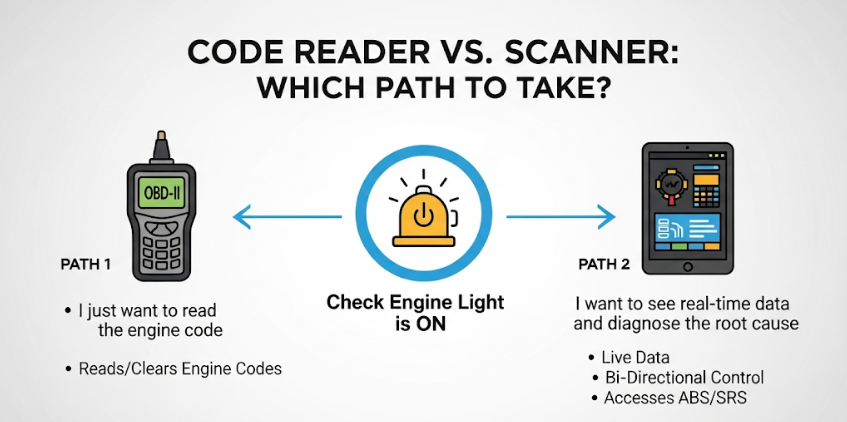 CODE READER VS. SCANNER: WHICH PATH TO TAKE?

OBD-II

PATH 1

• I just want to read the engine code

• Reads/Clears Engine Codes

Check Engine Light is ON

PATH 2

I want to see real-time data and diagnose the root cause

• Live Data
• Bi-Directional Control
• Accesses ABS/SRS