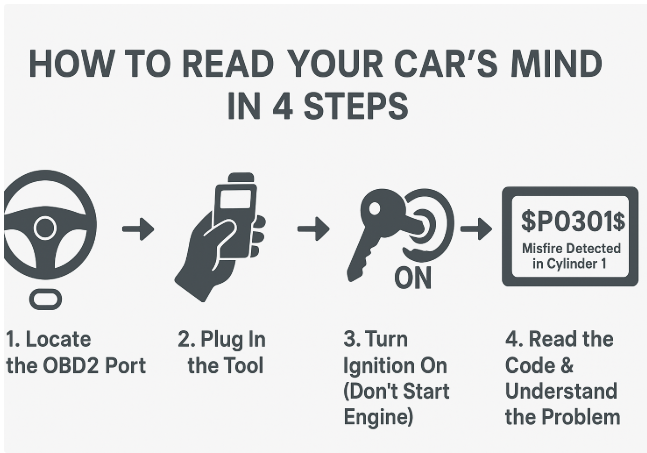 HOW TO READ YOUR CAR'S MIND IN 4 STEPS

ON

\$P0301\$
Misfire Detected in Cylinder 1

1. Locate the OBD2 Port

2. Plug In the Tool

3. Turn Ignition On (Don't Start Engine)

4. Read the Code & Understand the Problem