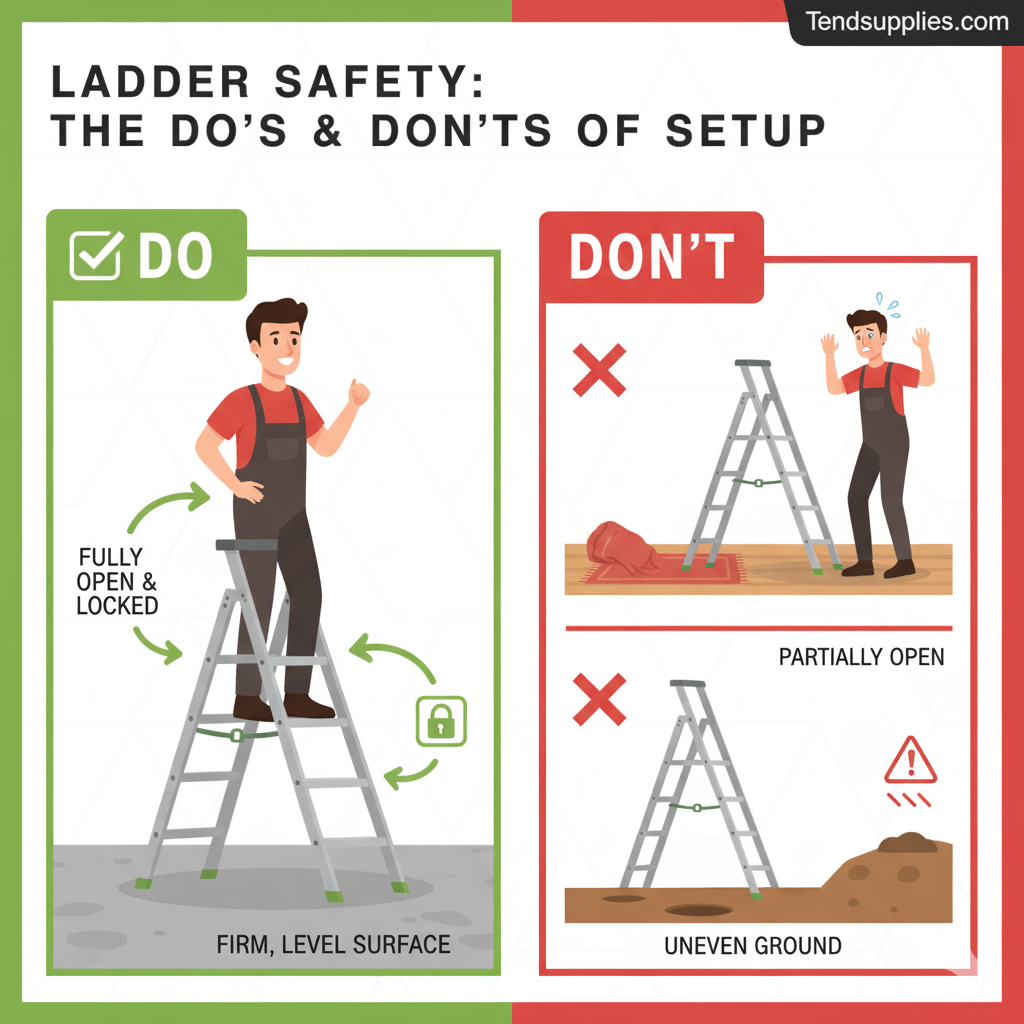 Tendsupplies.com

LADDER SAFETY:
THE DO'S & DON'TS OF SETUP

DO

FULLY OPEN & LOCKED

FIRM, LEVEL SURFACE

DON'T

PARTIALLY OPEN

UNEVEN GROUND