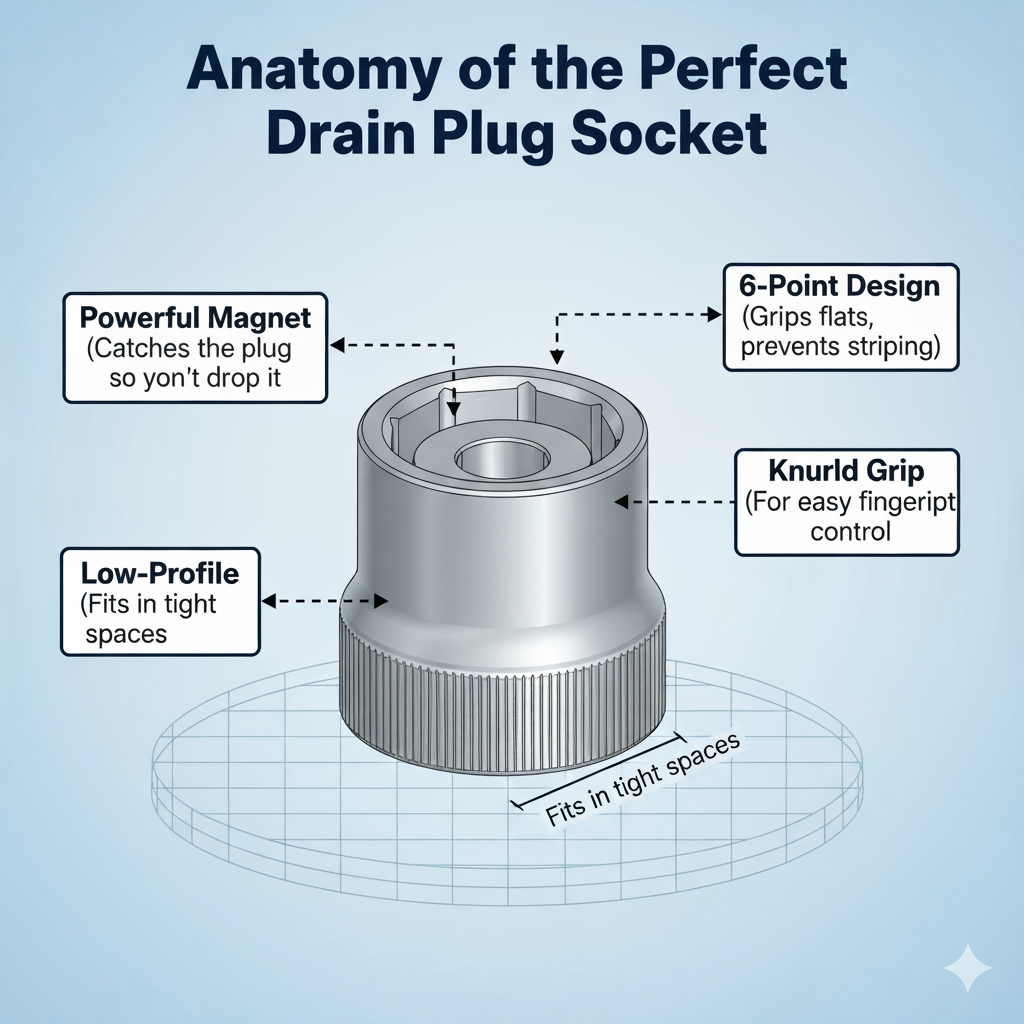 Anatomy of the Perfect Drain Plug Socket

Powerful Magnet
(Catches the plug so yon't drop it

6-Point Design
(Grips flats, prevents striping)

Knurld Grip
(For easy fingeript control

Low-Profile
(Fits in tight spaces

Fits in tight spaces