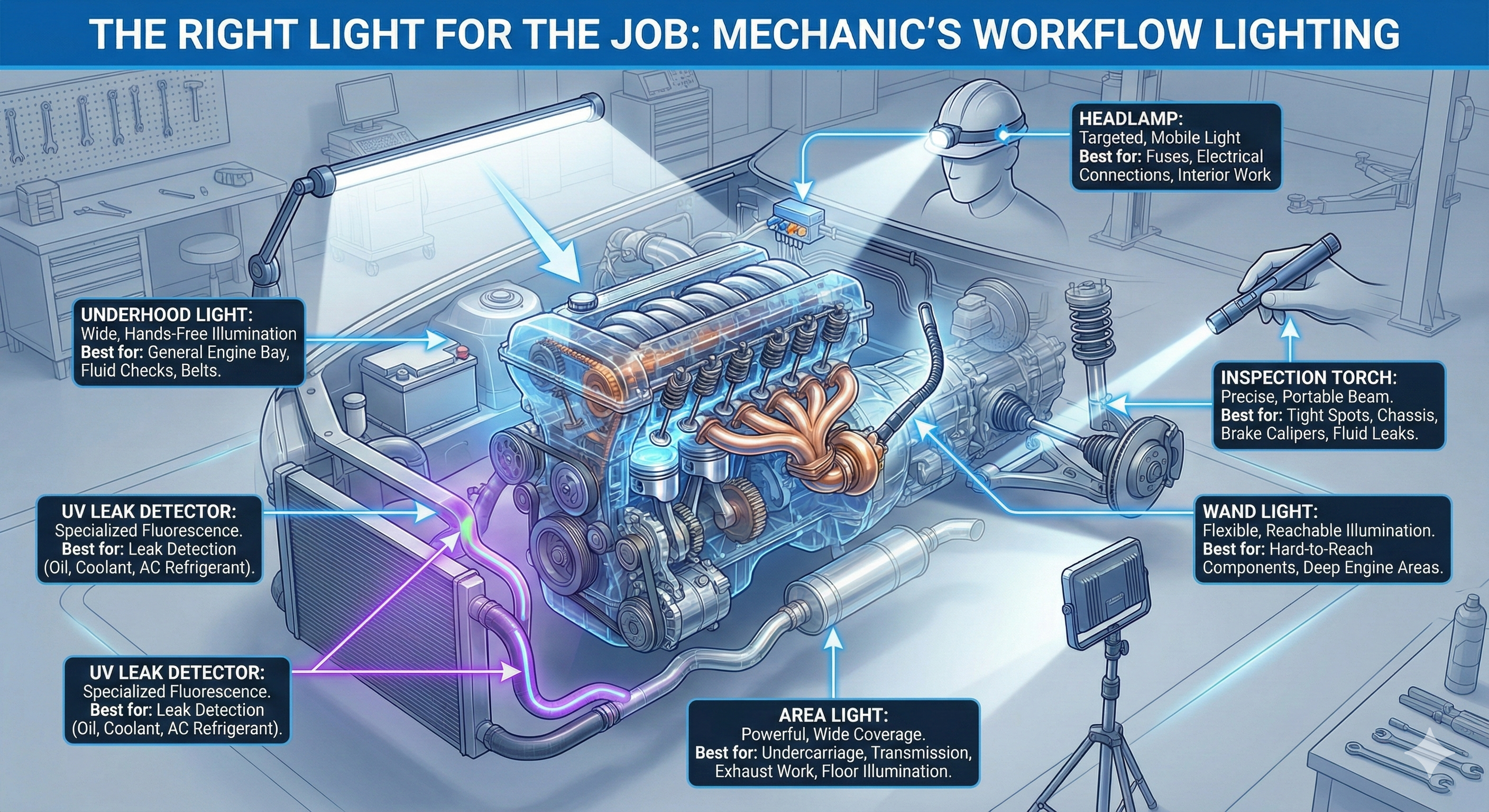 THE RIGHT LIGHT FOR THE JOB: MECHANIC'S WORKFLOW LIGHTING

HEADLAMP:
Targeted, Mobile Light
Best for: Fuses, Electrical Connections, Interior Work

UNDERHOOD LIGHT:
Wide, Hands-Free Illumination
Best for: General Engine Bay, Fluid Checks, Belts.

INSPECTION TORCH:
Precise, Portable Beam.
Best for: Tight Spots, Chassis, Brake Calipers, Fluid Leaks.

UV LEAK DETECTOR:
Specialized Fluorescence.
Best for: Leak Detection (Oil, Coolant, AC Refrigerant).

WAND LIGHT:
Flexible, Reachable Illumination.
Best for: Hard-to-Reach Components, Deep Engine Areas.

UV LEAK DETECTOR:
Specialized Fluorescence.
Best for: Leak Detection (Oil, Coolant, AC Refrigerant).

AREA LIGHT:
Powerful, Wide Coverage.
Best for: Undercarriage, Transmission, Exhaust Work, Floor Illumination.