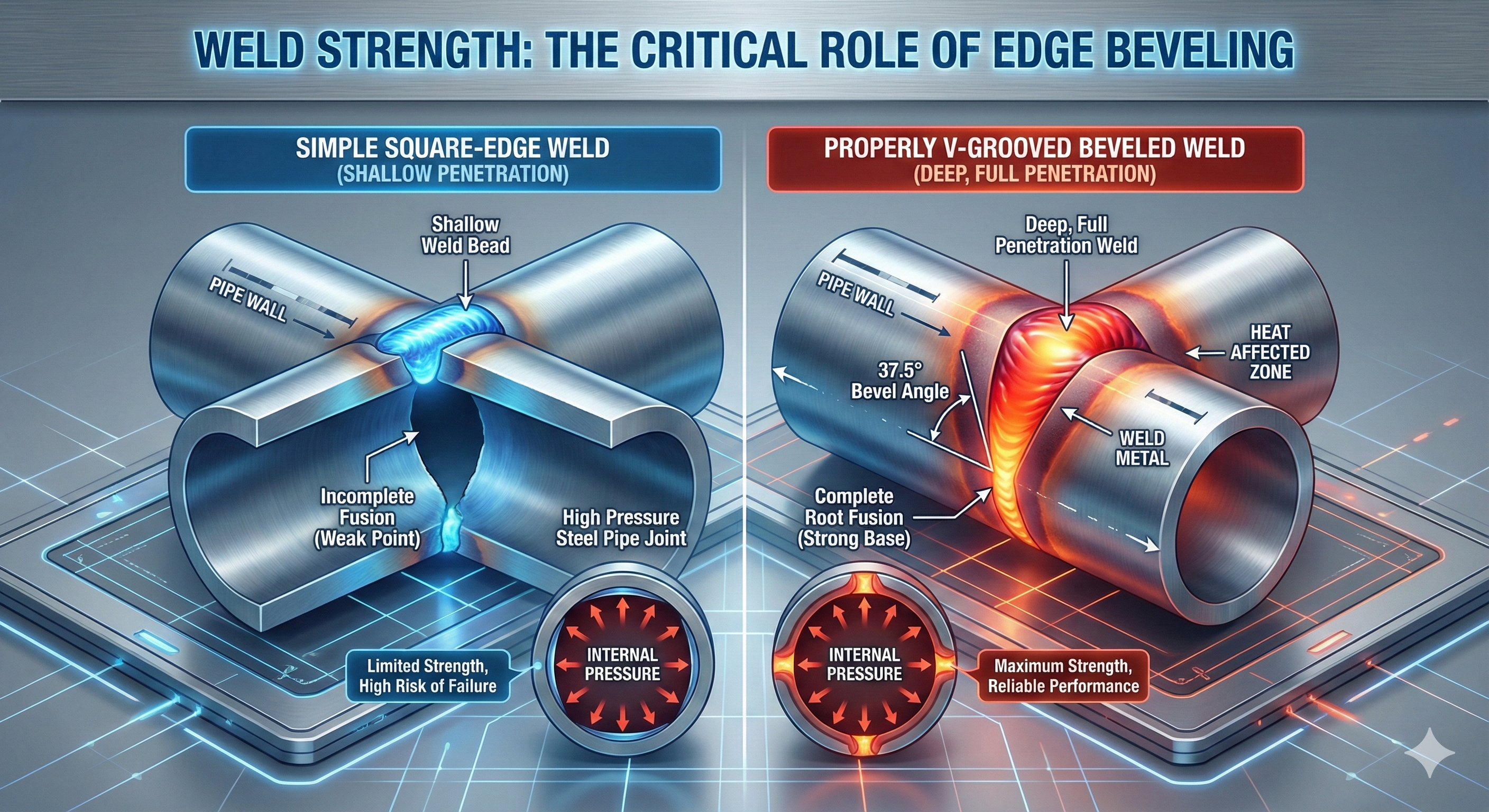 WELD STRENGTH: THE CRITICAL ROLE OF EDGE BEVELING

SIMPLE SQUARE-EDGE WELD
(SHALLOW PENETRATION)

Shallow Weld Bead

PIPE WALL

Incomplete Fusion (Weak Point)

High Pressure Steel Pipe Joint

Limited Strength, High Risk of Failure

INTERNAL PRESSURE

PROPERLY V-GROOVED BEVELED WELD
(DEEP, FULL PENETRATION)

Deep, Full Penetration Weld

PIPE WALL

HEAT AFFECTED ZONE

37.5° Bevel Angle

WELD METAL

Complete Root Fusion (Strong Base)

INTERNAL PRESSURE

Maximum Strength, Reliable Performance