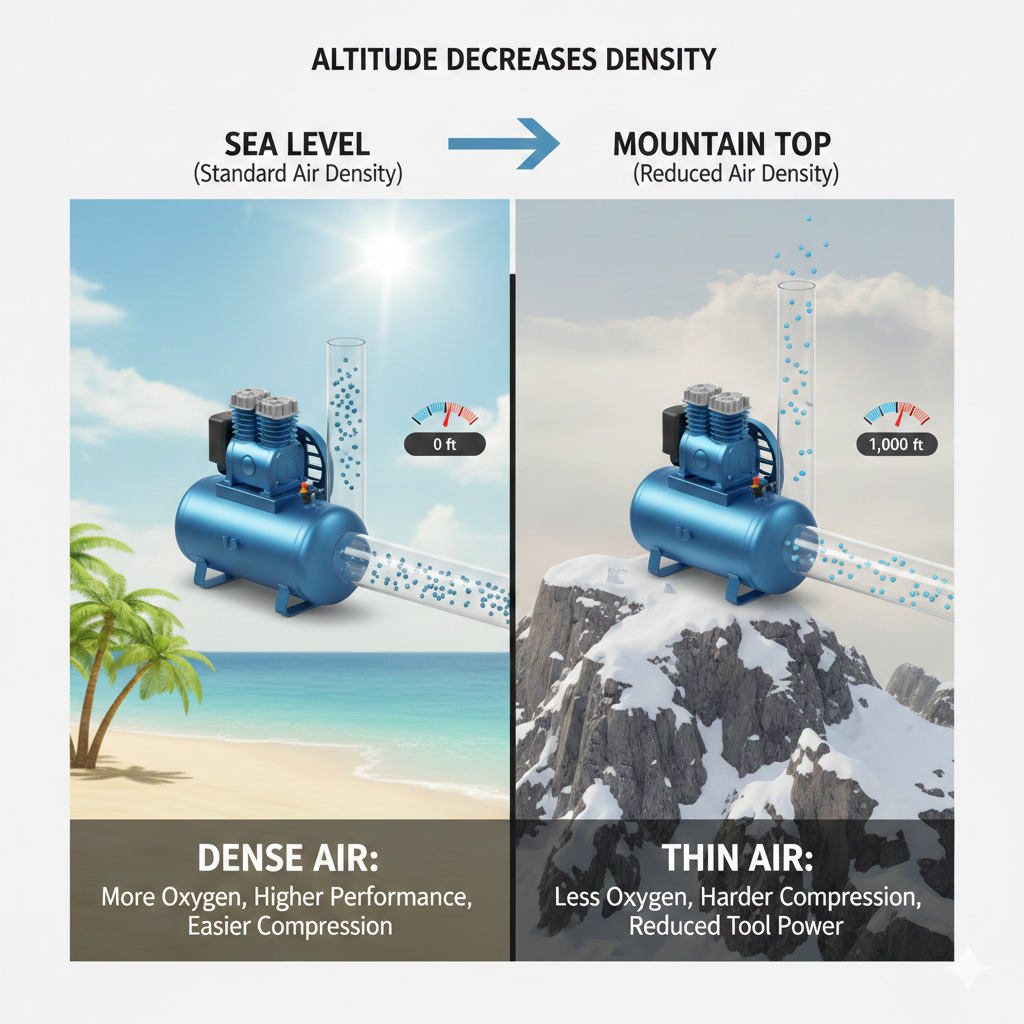 ALTITUDE DECREASES DENSITY

SEA LEVEL
(Standard Air Density)

MOUNTAIN TOP
(Reduced Air Density)

0 ft

1,000 ft

DENSE AIR:
More Oxygen, Higher Performance, Easier Compression

THIN AIR:
Less Oxygen, Harder Compression, Reduced Tool Power