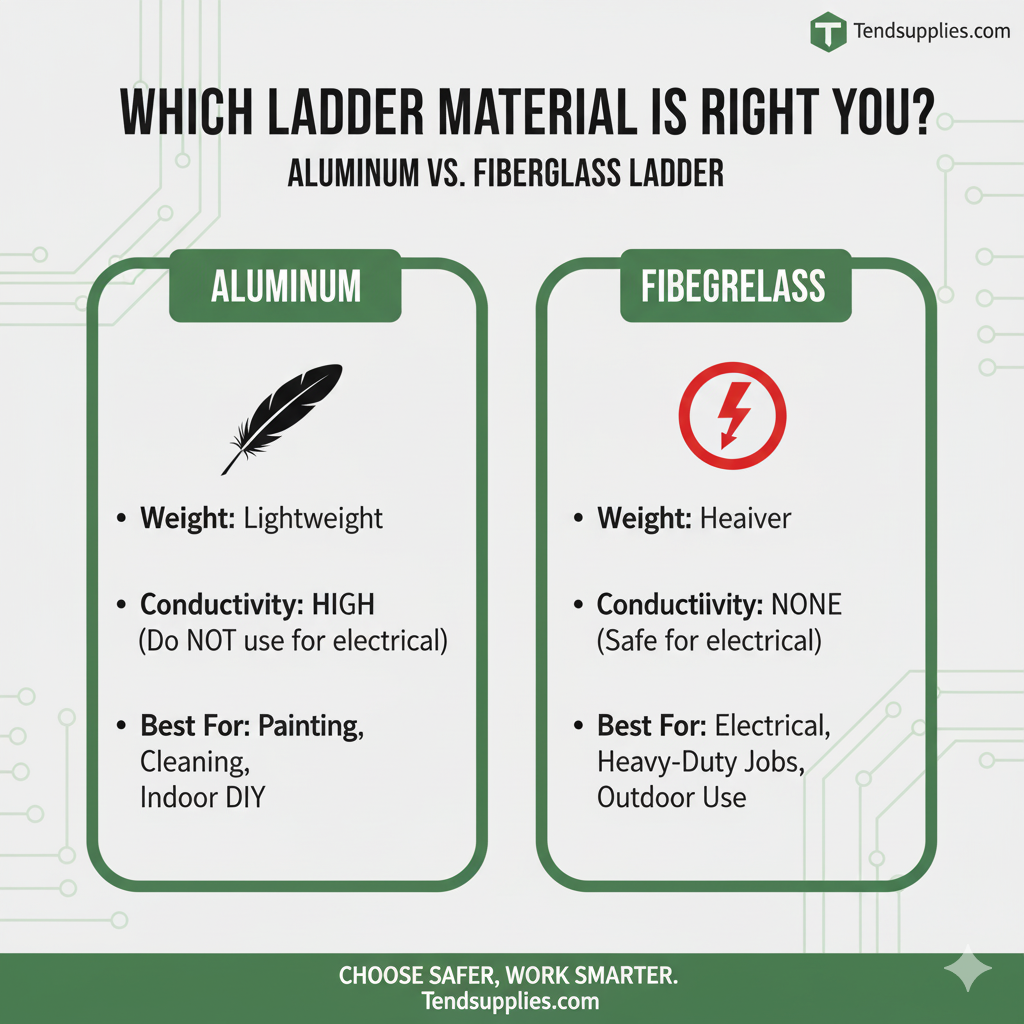 T Tendsupplies.com

WHICH LADDER MATERIAL IS RIGHT YOU?

ALUMINUM VS. FIBERGLASS LADDER

ALUMINUM

• Weight: Lightweight

• Conductivity: HIGH (Do NOT use for electrical)

• Best For: Painting, Cleaning, Indoor DIY

FIBEGRELASS

• Weight: Heaiver

• Conductiivity: NONE (Safe for electrical)

• Best For: Electrical, Heavy-Duty Jobs, Outdoor Use

CHOOSE SAFER, WORK SMARTER.
Tendsupplies.com