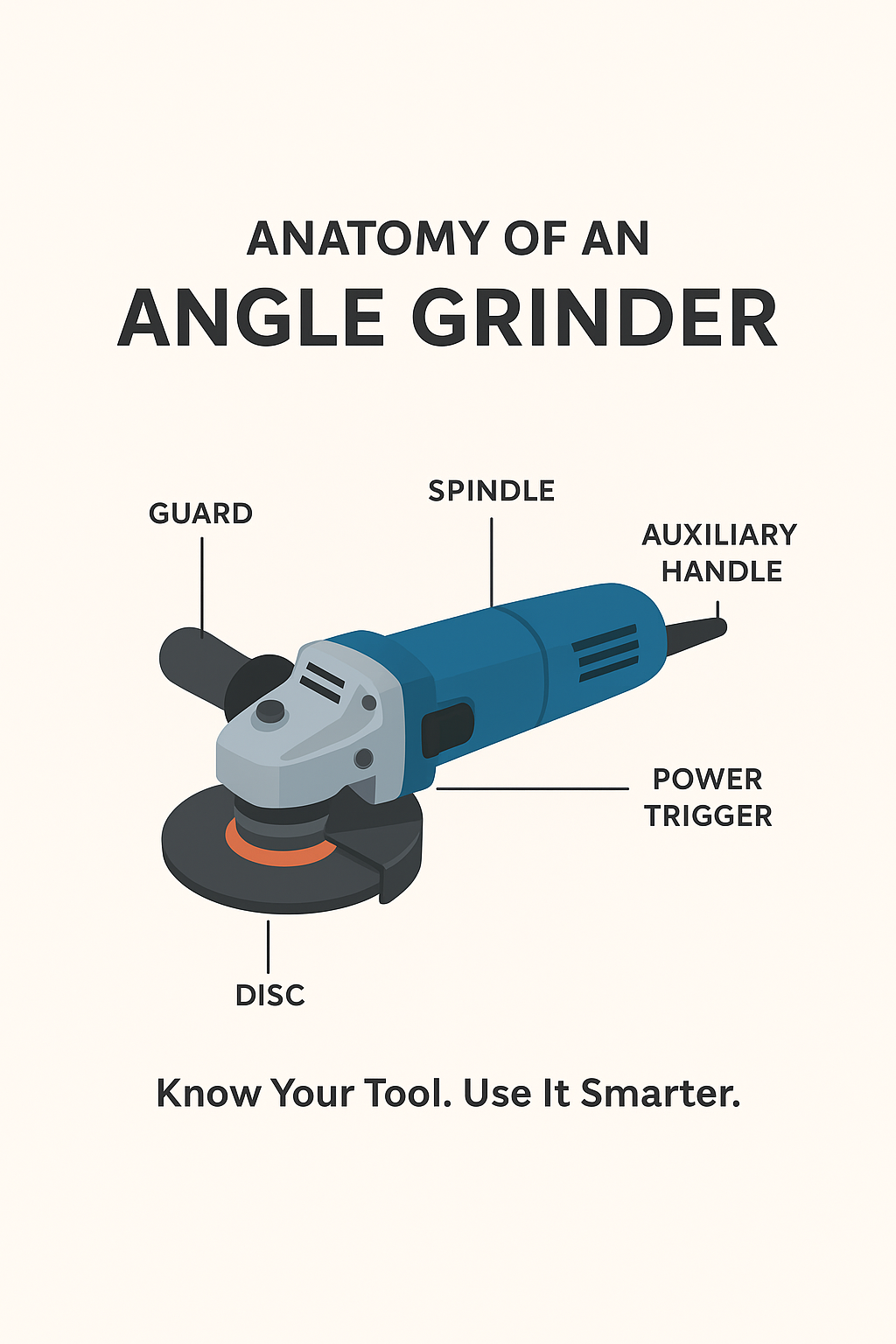 ANATOMY OF AN
ANGLE GRINDER

GUARD

SPINDLE

AUXILIARY HANDLE

POWER TRIGGER

DISC

Know Your Tool. Use It Smarter.