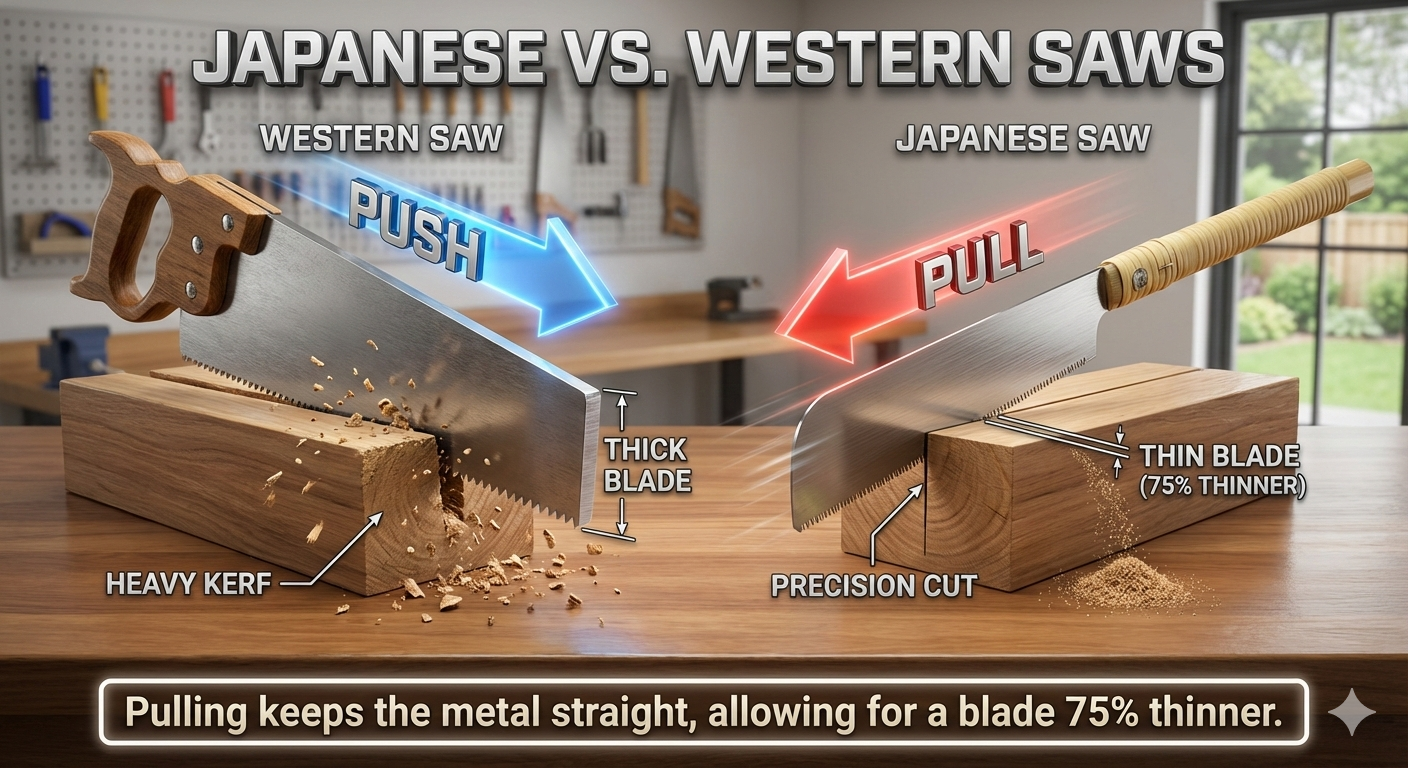 JAPANESE VS. WESTERN SAWS

WESTERN SAW

PUSH

THICK BLADE

HEAVY KERF

JAPANESE SAW

PULL

THIN BLADE (75% THINNER)

PRECISION CUT

Pulling keeps the metal straight, allowing for a blade 75% thinner.