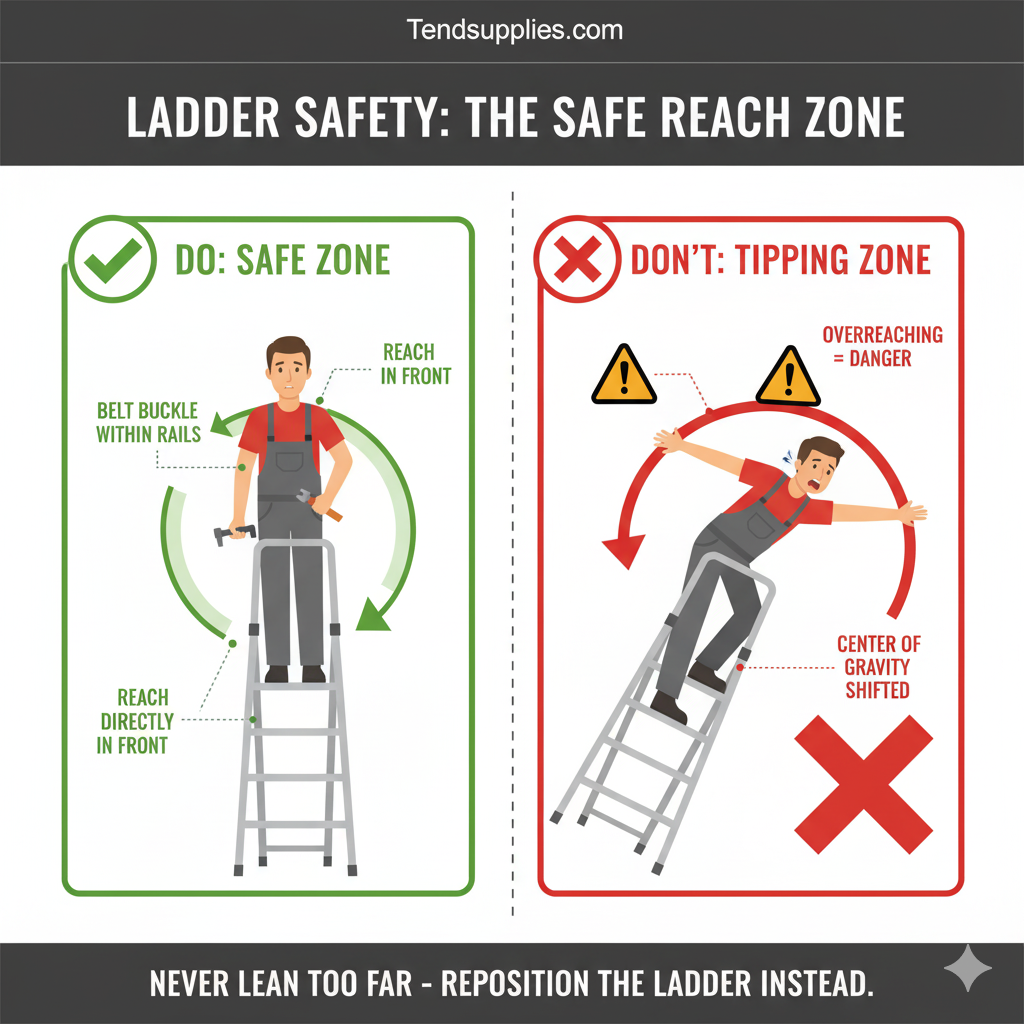 Tendsupplies.com

LADDER SAFETY: THE SAFE REACH ZONE

DO: SAFE ZONE

REACH IN FRONT

BELT BUCKLE WITHIN RAILS

REACH DIRECTLY IN FRONT

DON'T: TIPPING ZONE

OVERREACHING = DANGER

CENTER OF GRAVITY SHIFTED

NEVER LEAN TOO FAR - REPOSITION THE LADDER INSTEAD.