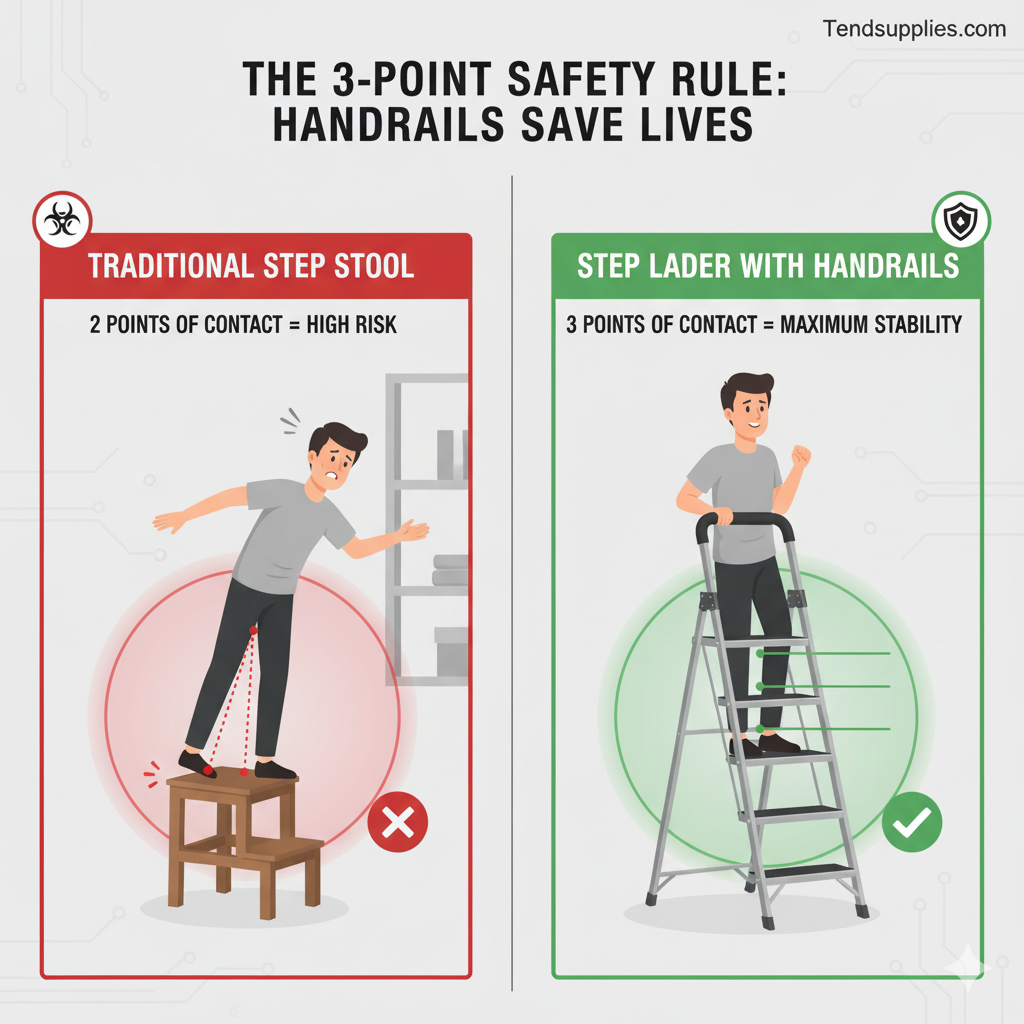 Tendsupplies.com

THE 3-POINT SAFETY RULE: HANDRAILS SAVE LIVES

TRADITIONAL STEP STOOL

2 POINTS OF CONTACT = HIGH RISK

STEP LADER WITH HANDRAILS

3 POINTS OF CONTACT = MAXIMUM STABILITY