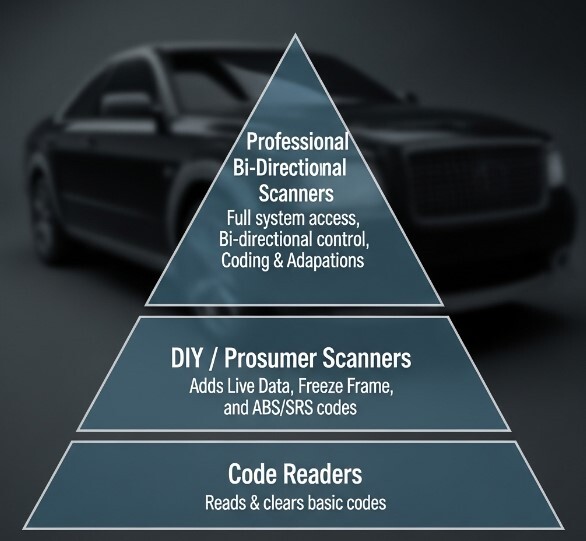 Professional Bi-Directional Scanners
Full system access, Bi-directional control, Coding & Adapations

DIY / Prosumer Scanners
Adds Live Data, Freeze Frame, and ABS/SRS codes

Code Readers
Reads & clears basic codes