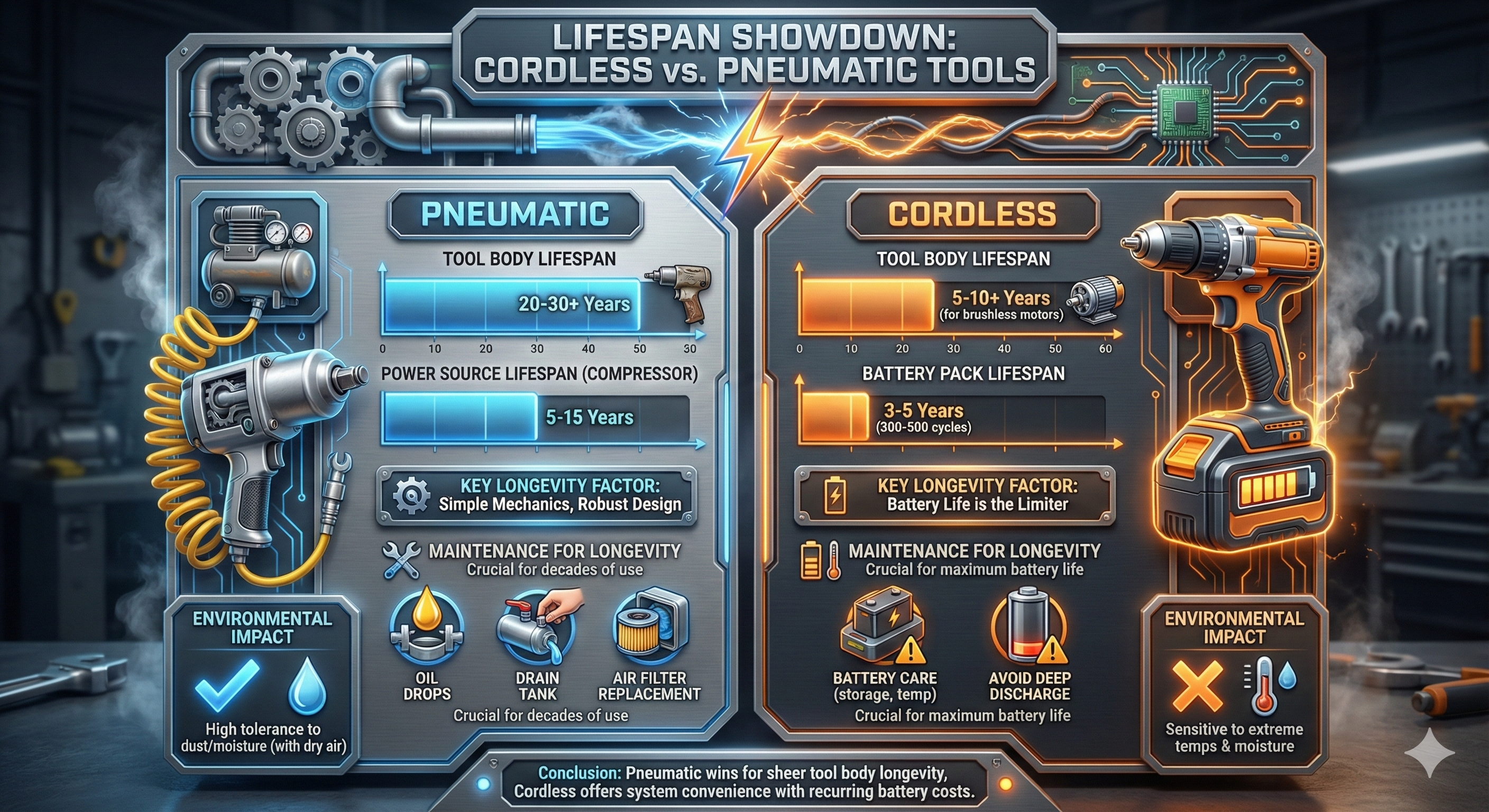 LIFESPAN SHOWDOWN:
CORDLESS vs. PNEUMATIC TOOLS

PNEUMATIC

TOOL BODY LIFESPAN

20-30+ Years

0 10 20 30 40 50 30

POWER SOURCE LIFESPAN (COMPRESSOR)

5-15 Years

KEY LONGEVITY FACTOR:
Simple Mechanics, Robust Design

MAINTENANCE FOR LONGEVITY
Crucial for decades of use

OIL DROPS

DRAIN TANK

AIR FILTER REPLACEMENT

Crucial for decades of use

ENVIRONMENTAL IMPACT

High tolerance to dust/moisture (with dry air)

CORDLESS

TOOL BODY LIFESPAN

5-10+ Years
(for brushless motors)

0 10 20 30 40 50 60

BATTERY PACK LIFESPAN

3-5 Years
(300-500 cycles)

KEY LONGEVITY FACTOR:
Battery Life is the Limiter

MAINTENANCE FOR LONGEVITY
Crucial for maximum battery life

BATTERY CARE
(storage, temp)

AVOID DEEP DISCHARGE

Crucial for maximum battery life

ENVIRONMENTAL IMPACT

Sensitive to extreme temps & moisture

Conclusion: Pneumatic wins for sheer tool body longevity, Cordless offers system convenience with recurring battery costs.