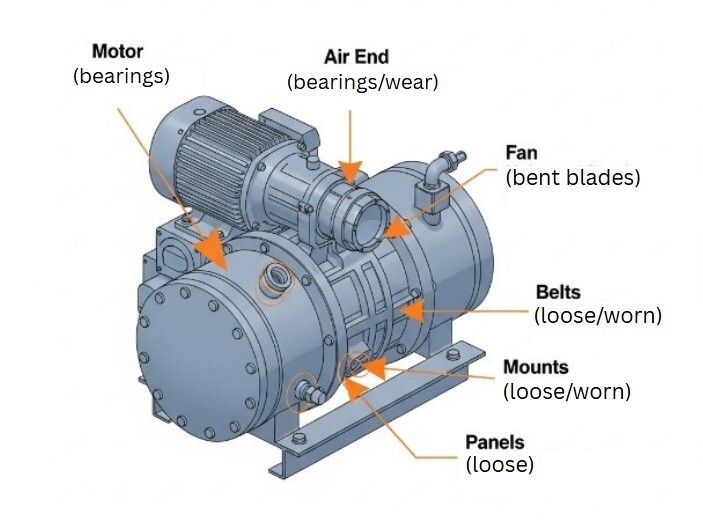 Motor
(bearings)

Air End
(bearings/wear)

Fan
(bent blades)

Belts
(loose/worn)

Mounts
(loose/worn)

Panels
(loose)