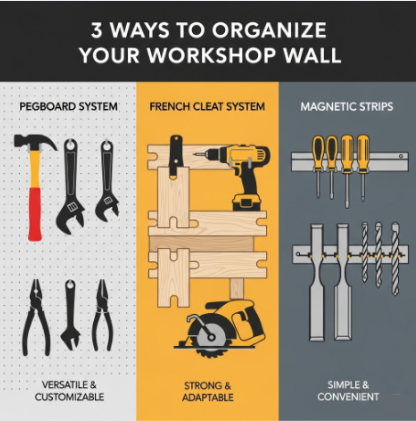 3 WAYS TO ORGANIZE YOUR WORKSHOP WALL

PEGBOARD SYSTEM

VERSATILE & CUSTOMIZABLE

FRENCH CLEAT SYSTEM

STRONG & ADAPTABLE

MAGNETIC STRIPS

SIMPLE & CONVENIENT