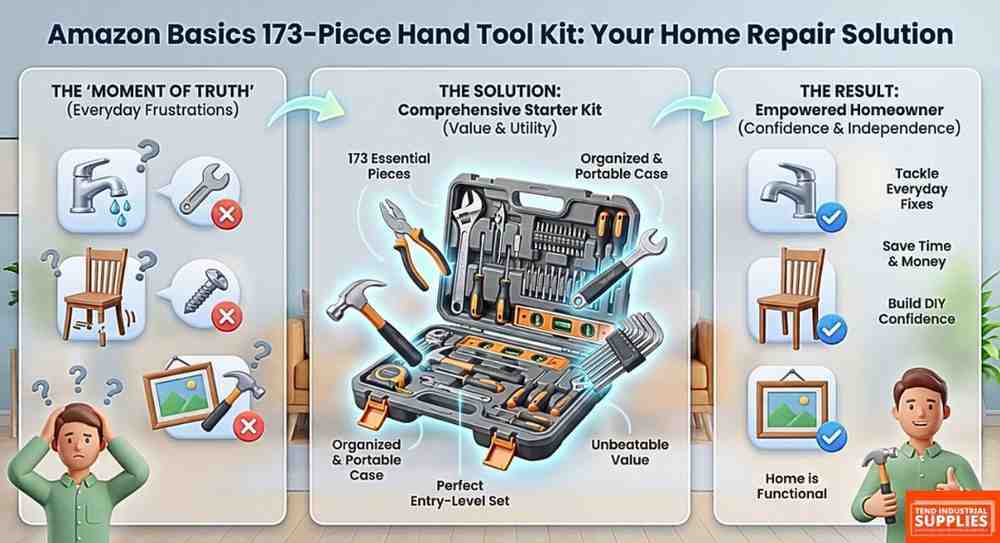 Amazon Basics 173-Piece Hand Tool Kit: Your Home Repair Solution

THE 'MOMENT OF TRUTH'
(Everyday Frustrations)

THE SOLUTION:
Comprehensive Starter Kit
(Value & Utility)

173 Essential Pieces

Organized & Portable Case

Organized & Portable Case

Perfect Entry-Level Set

Unbeatable Value

THE RESULT:
Empowered Homeowner
(Confidence & Independence)

Tackle Everyday Fixes

Save Time & Money

Build DIY Confidence

Home is Functional

TEND INDUSTRIAL SUPPLIES