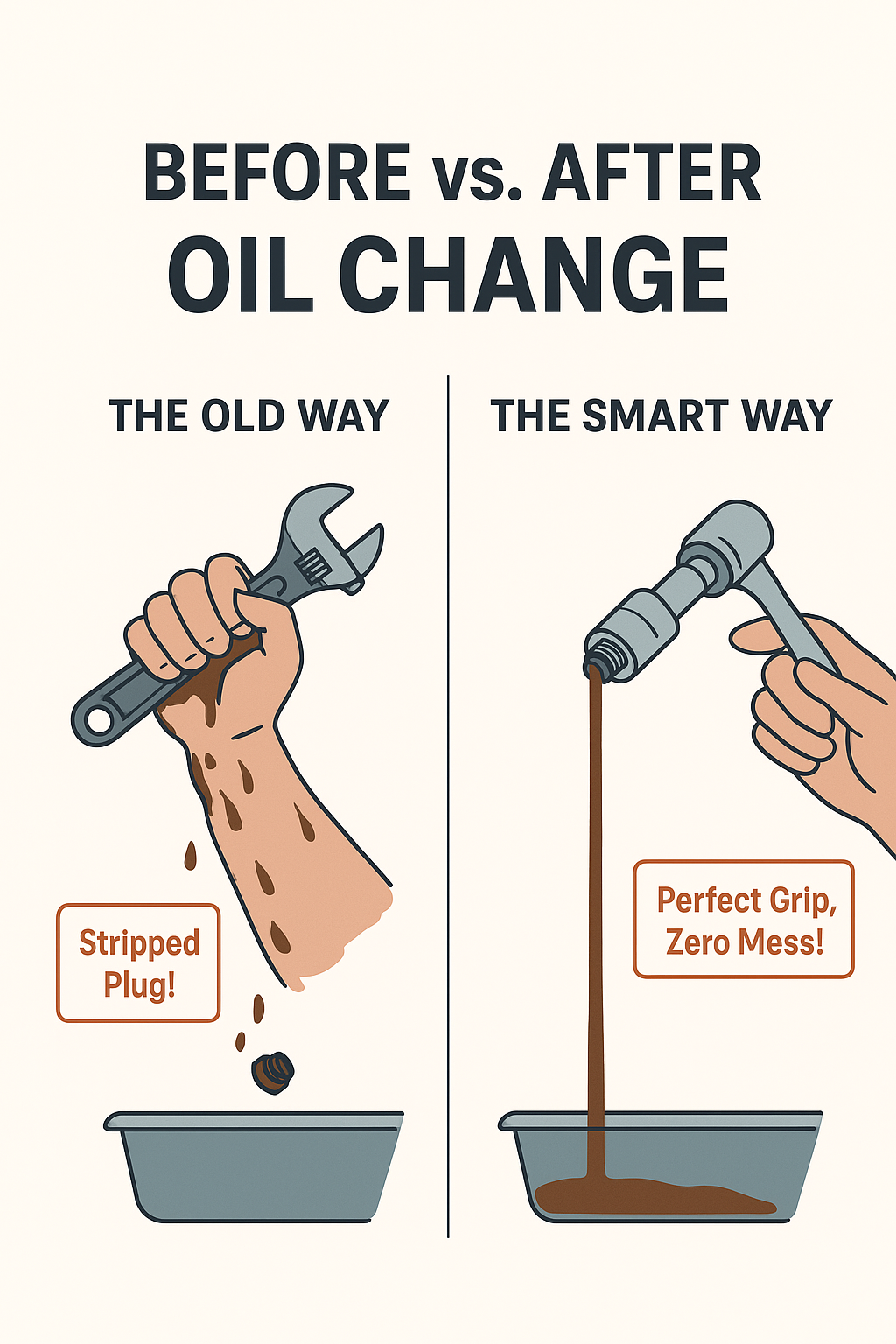 BEFORE vs. AFTER
OIL CHANGE

THE OLD WAY

Stripped Plug!

THE SMART WAY

Perfect Grip, Zero Mess!