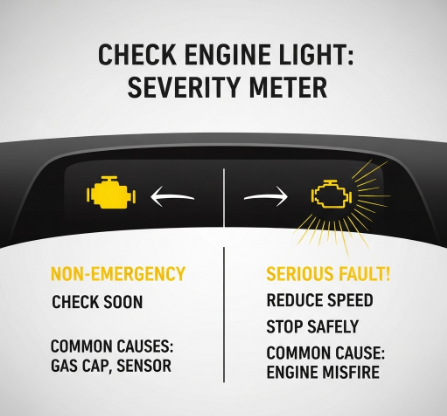 CHECK ENGINE LIGHT:
SEVERITY METER

NON-EMERGENCY
CHECK SOON

COMMON CAUSES:
GAS CAP, SENSOR

SERIOUS FAULT!
REDUCE SPEED

STOP SAFELY

COMMON CAUSE:
ENGINE MISFIRE