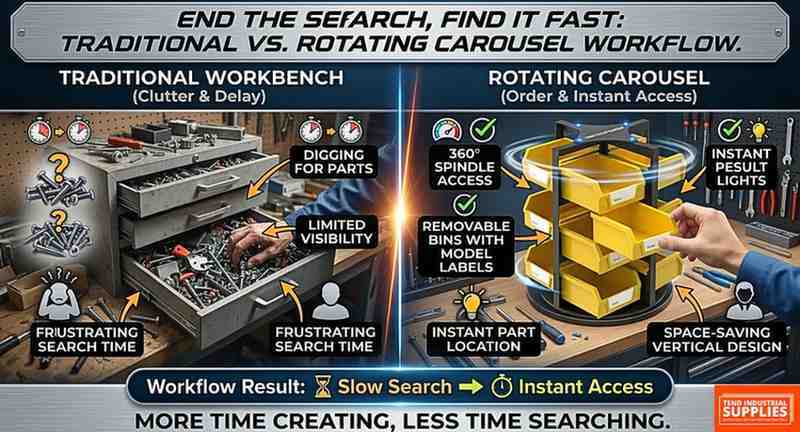 END THE SEFARCH, FIND IT FAST: TRADITIONAL VS. ROTATING CAROUSEL WORKFLOW.

TRADITIONAL WORKBENCH
(Clutter & Delay)

DIGGING FOR PARTS

LIMITED VISIBILITY

FRUSTRATING SEARCH TIME

FRUSTRATING SEARCH TIME

ROTATING CAROUSEL
(Order & Instant Access)

360° SPINDLE ACCESS

INSTANT PESULT LIGHTS

REMOVABLE BINS WITH MODEL LABELS

INSTANT PART LOCATION

SPACE-SAVING VERTICAL DESIGN

Workflow Result: Slow Search → Instant Access

MORE TIME CREATING, LESS TIME SEARCHING.

TEND INDUSTRIAL SUPPLIES