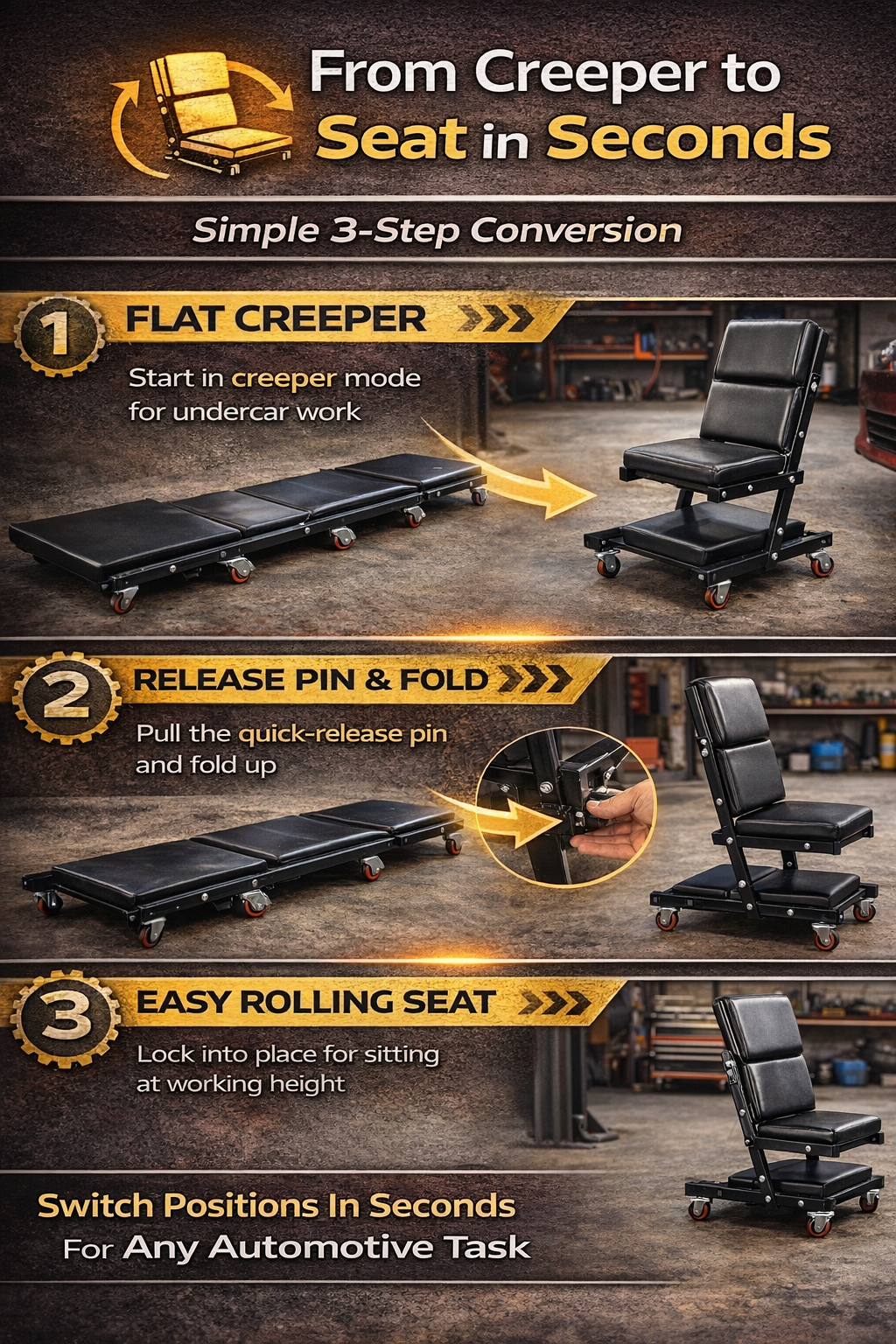 From Creeper to Seat in Seconds

Simple 3-Step Conversion

1 FLAT CREEPER

Start in creeper mode for undercar work

2 RELEASE PIN & FOLD

Pull the quick-release pin and fold up

3 EASY ROLLING SEAT

Lock into place for sitting at working height

Switch Positions In Seconds For Any Automotive Task