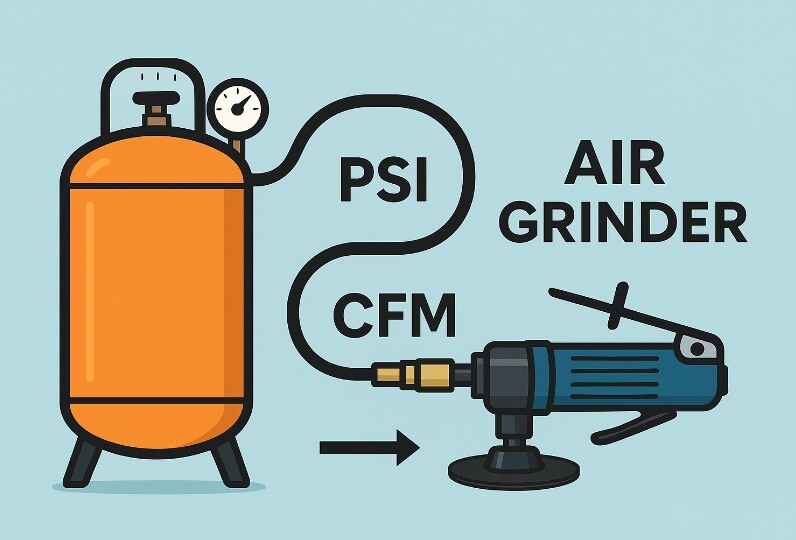 PSI

AIR GRINDER

CFM