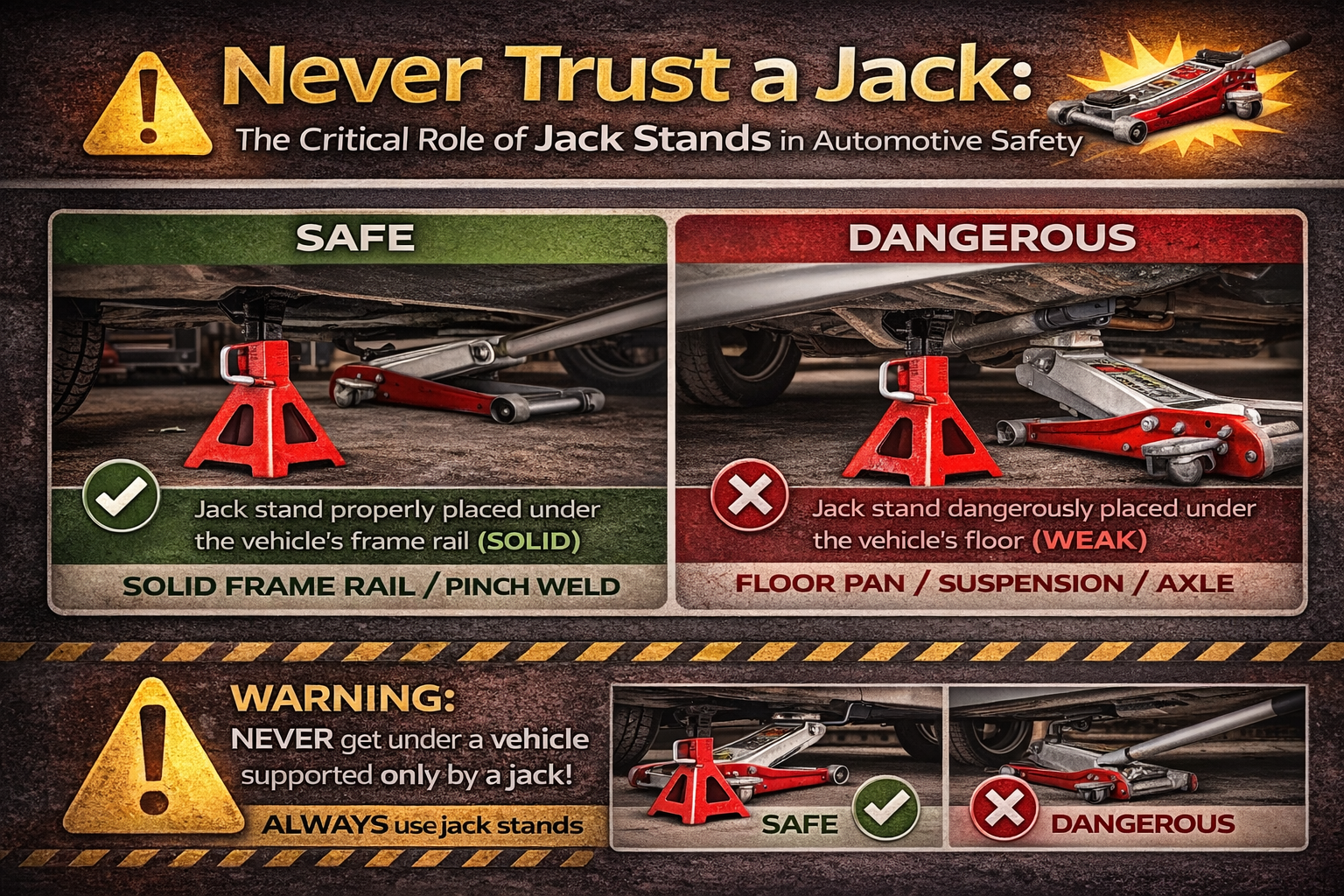 Never Trust a Jack:
The Critical Role of Jack Stands in Automotive Safety

SAFE

Jack stand properly placed under the vehicle's frame rail (SOLID)

SOLID FRAME RAIL / PINCH WELD

DANGEROUS

Jack stand dangerously placed under the vehicle's floor (WEAK)

FLOOR PAN / SUSPENSION / AXLE

WARNING:
NEVER get under a vehicle supported only by a jack!

ALWAYS use jack stands

SAFE

DANGEROUS