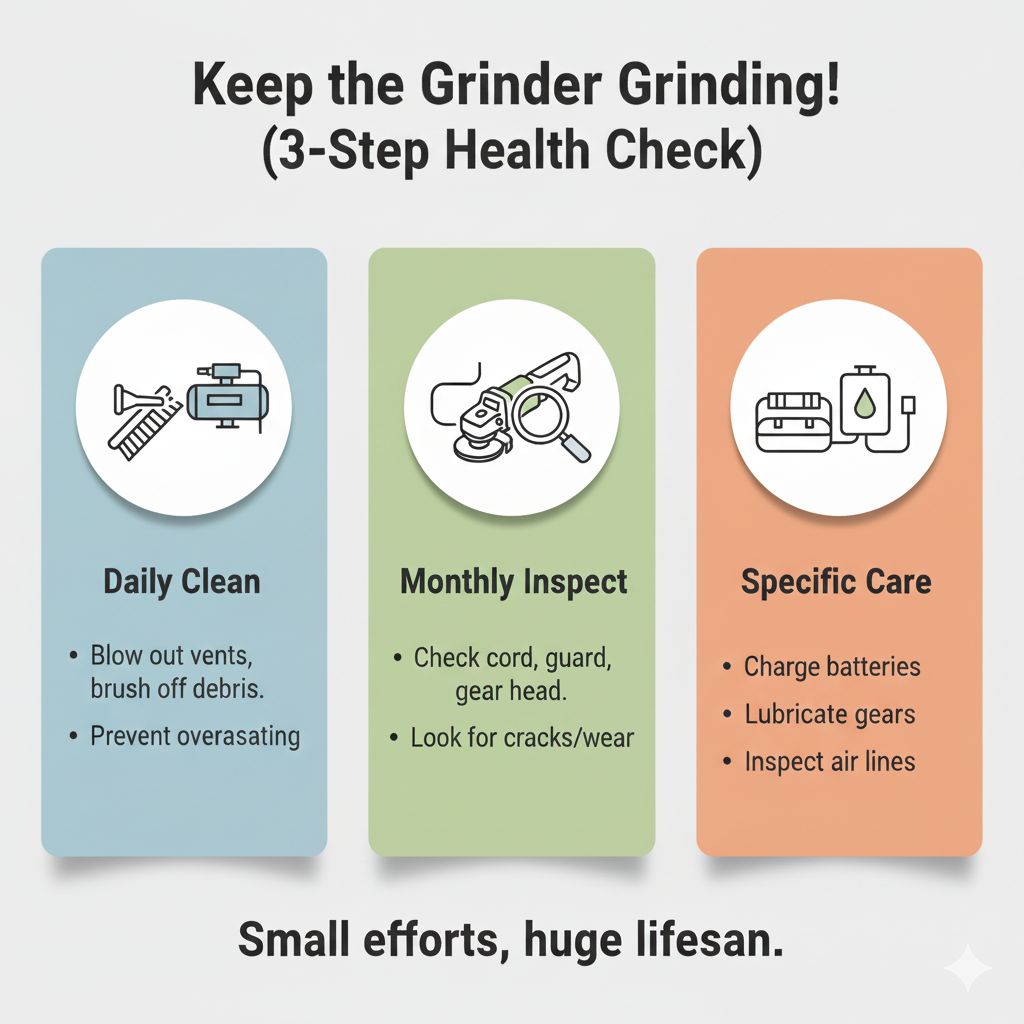 Keep the Grinder Grinding!
(3-Step Health Check)

Daily Clean

• Blow out vents, brush off debris.
• Prevent overasating

Monthly Inspect

• Check cord, guard, gear head.
• Look for cracks/wear

Specific Care

• Charge batteries
• Lubricate gears
• Inspect air lines

Small efforts, huge lifesan.