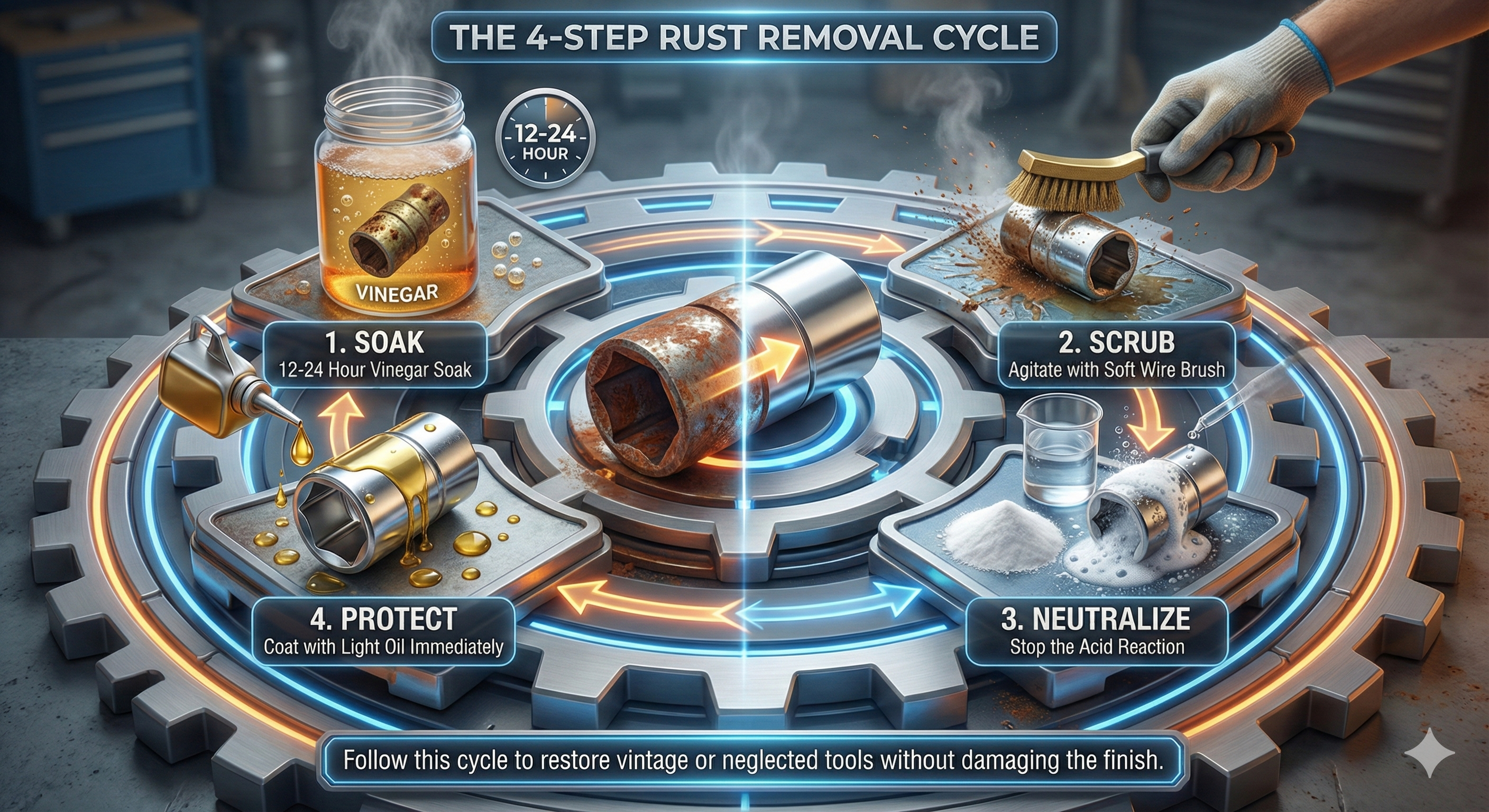 THE 4-STEP RUST REMOVAL CYCLE

12-24 HOUR

VINEGAR

1. SOAK
12-24 Hour Vinegar Soak

2. SCRUB
Agitate with Soft Wire Brush

3. NEUTRALIZE
Stop the Acid Reaction

4. PROTECT
Coat with Light Oil Immediately

Follow this cycle to restore vintage or neglected tools without damaging the finish.