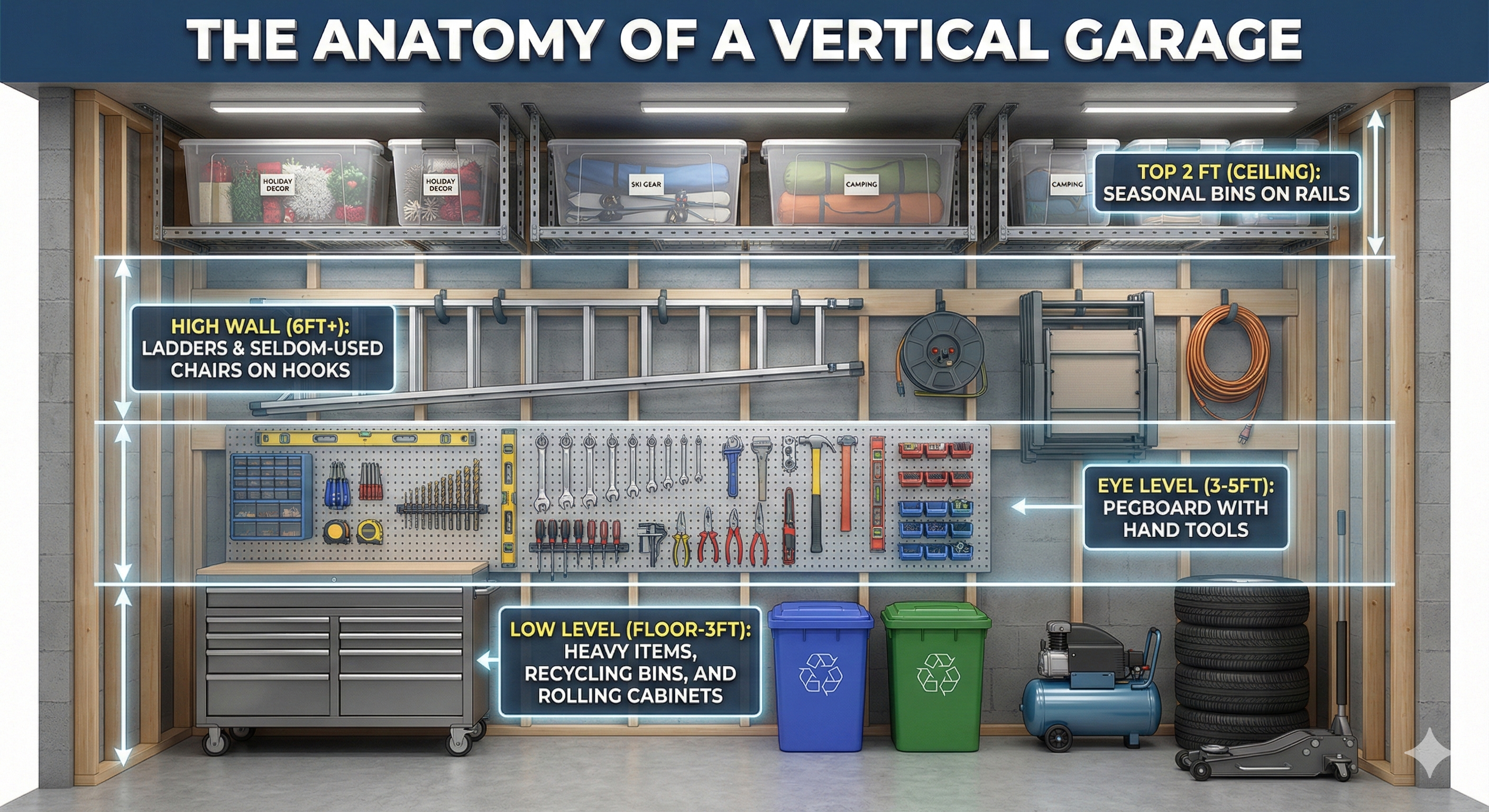 THE ANATOMY OF A VERTICAL GARAGE

HOLIDAY DECOR

HOLIDAY DECOR

SKI GEAR

CAMPING

CAMPING

TOP 2 FT (CEILING): SEASONAL BINS ON RAILS

HIGH WALL (6FT+): LADDERS & SELDOM-USED CHAIRS ON HOOKS

EYE LEVEL (3-5FT): PEGBOARD WITH HAND TOOLS

LOW LEVEL (FLOOR-3FT): HEAVY ITEMS, RECYCLING BINS, AND ROLLING CABINETS