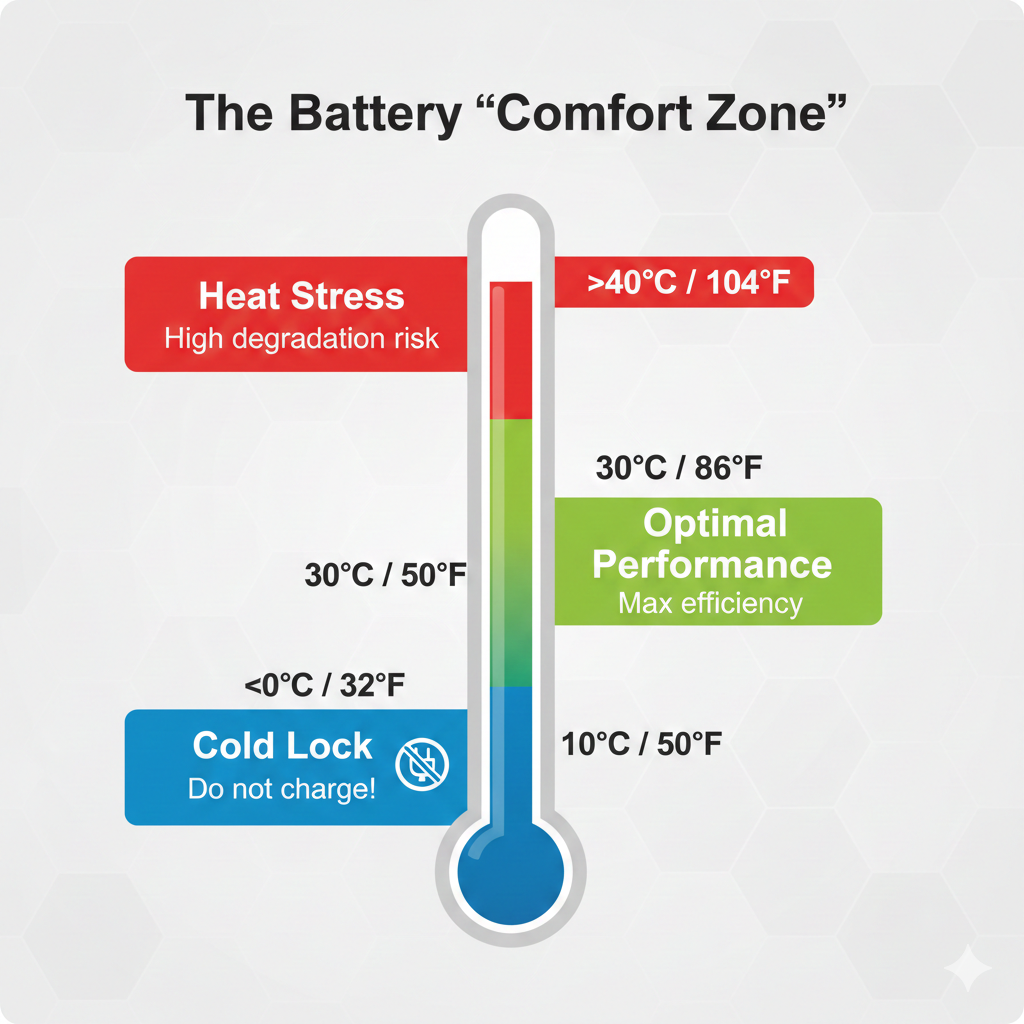 The Battery “Comfort Zone”

Heat Stress
High degradation risk

>40°C / 104°F

30°C / 86°F

Optimal Performance
Max efficiency

30°C / 50°F

<0°C / 32°F

Cold Lock
Do not charge!

10°C / 50°F