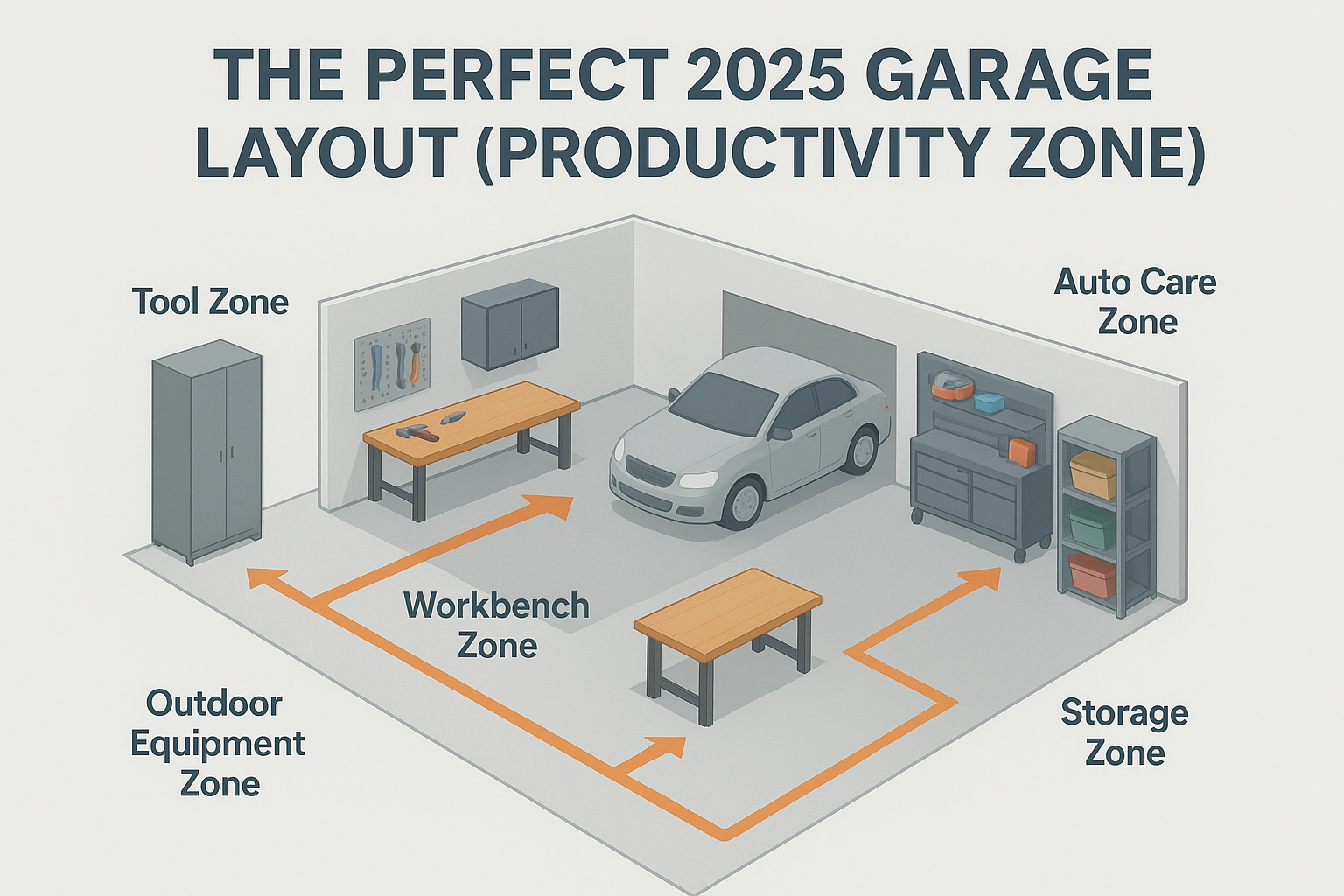 THE PERFECT 2025 GARAGE LAYOUT (PRODUCTIVITY ZONE)

Tool Zone

Auto Care Zone

Workbench Zone

Outdoor Equipment Zone

Storage Zone