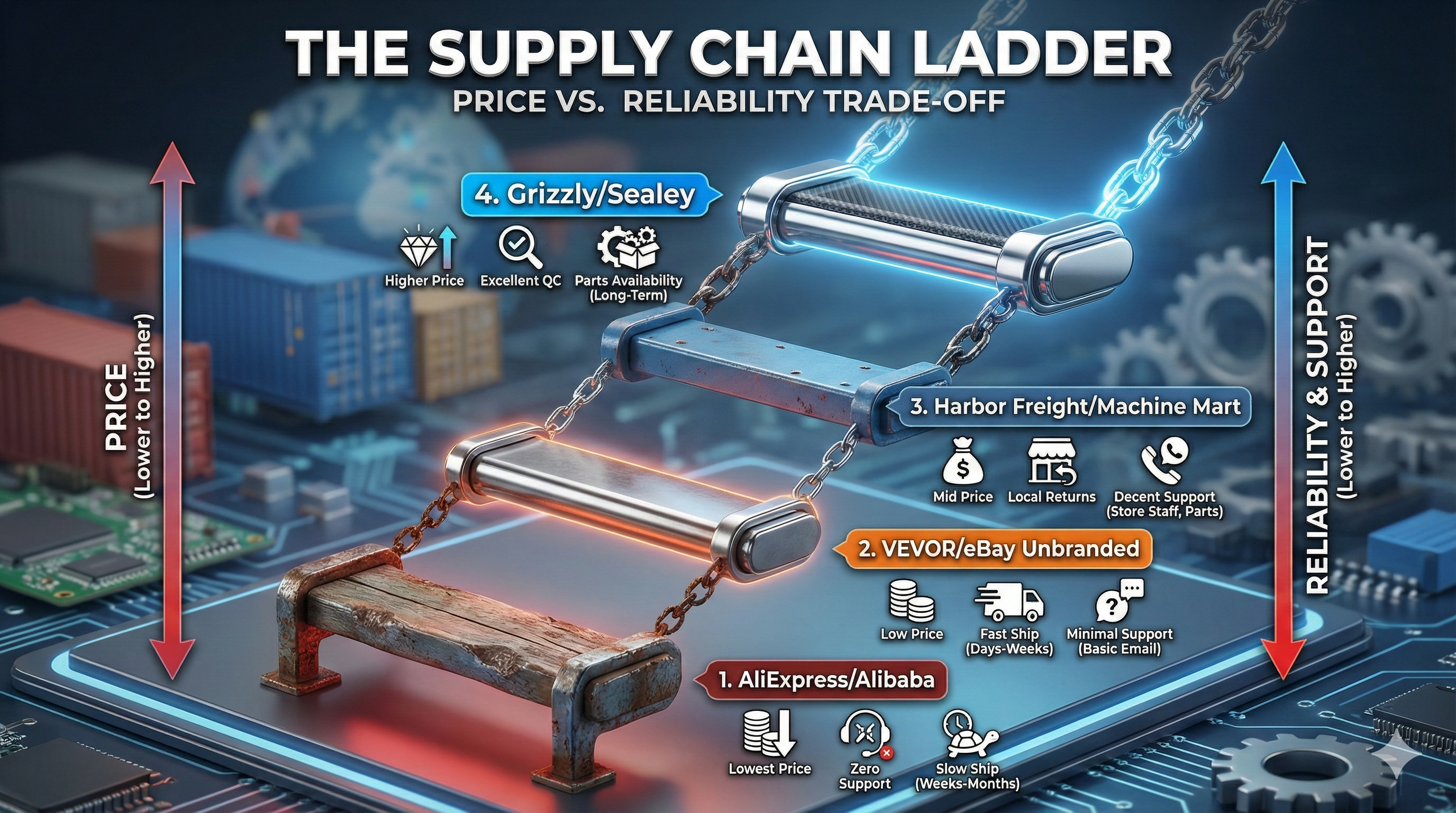 THE SUPPLY CHAIN LADDER
PRICE VS. RELIABILITY TRADE-OFF

PRICE
(Lower to Higher)

4. Grizzly/Sealey
Higher Price
Excellent QC
Parts Availability (Long-Term)

3. Harbor Freight/Machine Mart
Mid Price
Local Returns
Decent Support (Store Staff, Parts)

2. VEVOR/eBay Unbranded
Low Price
Fast Ship (Days-Weeks)
Minimal Support (Basic Email)

1. AliExpress/Alibaba
Lowest Price
Zero Support
Slow Ship (Weeks-Months)

RELIABILITY & SUPPORT
(Lower to Higher)