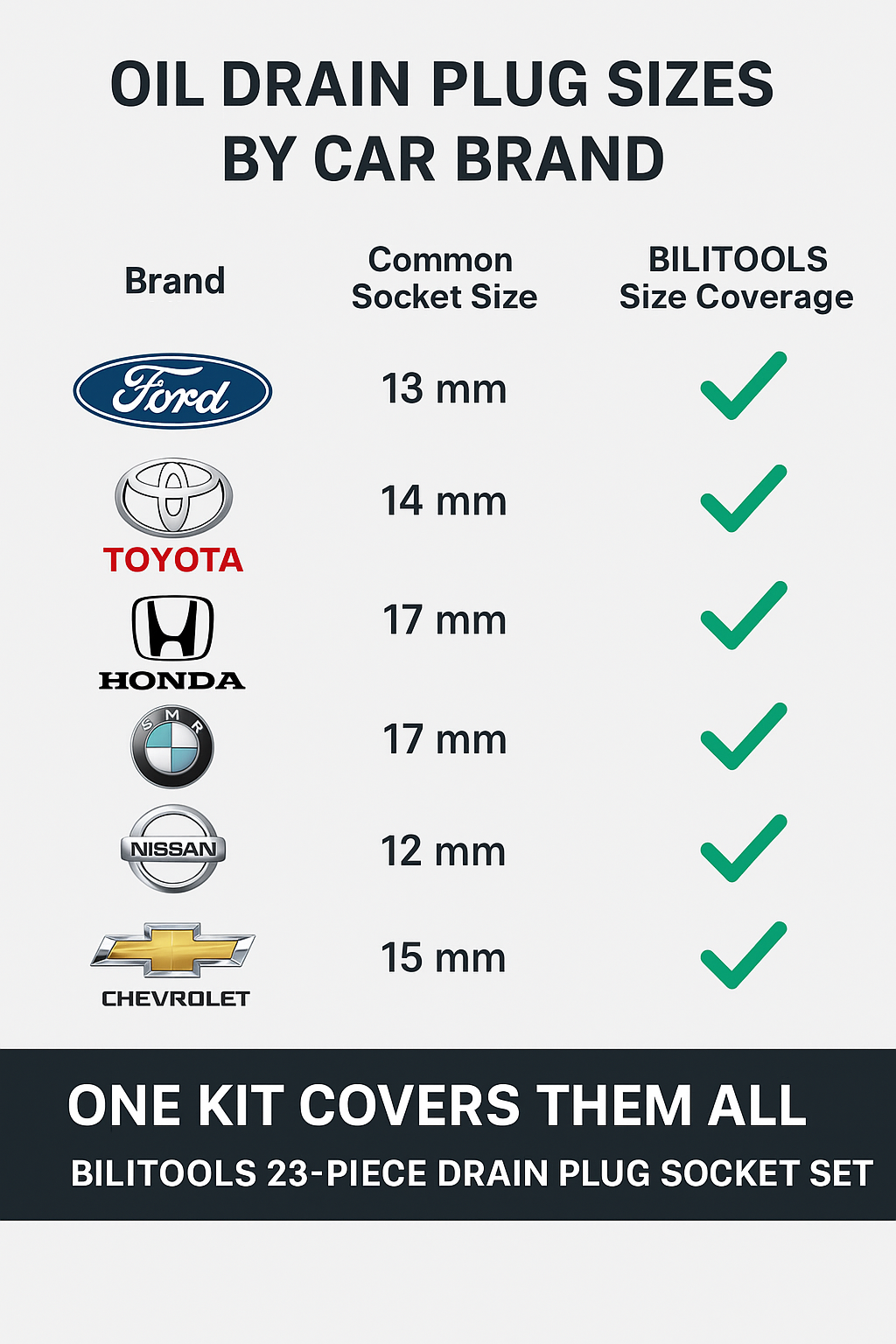 OIL DRAIN PLUG SIZES BY CAR BRAND

| Brand | Common Socket Size | BILITOOLS Size Coverage |
|---|---|---|
| Ford | 13 mm | ✓ |
| TOYOTA | 14 mm | ✓ |
| HONDA | 17 mm | ✓ |
| SMR | 17 mm | ✓ |
| NISSAN | 12 mm | ✓ |
| CHEVROLET | 15 mm | ✓ |

ONE KIT COVERS THEM ALL

BILITOOLS 23-PIECE DRAIN PLUG SOCKET SET