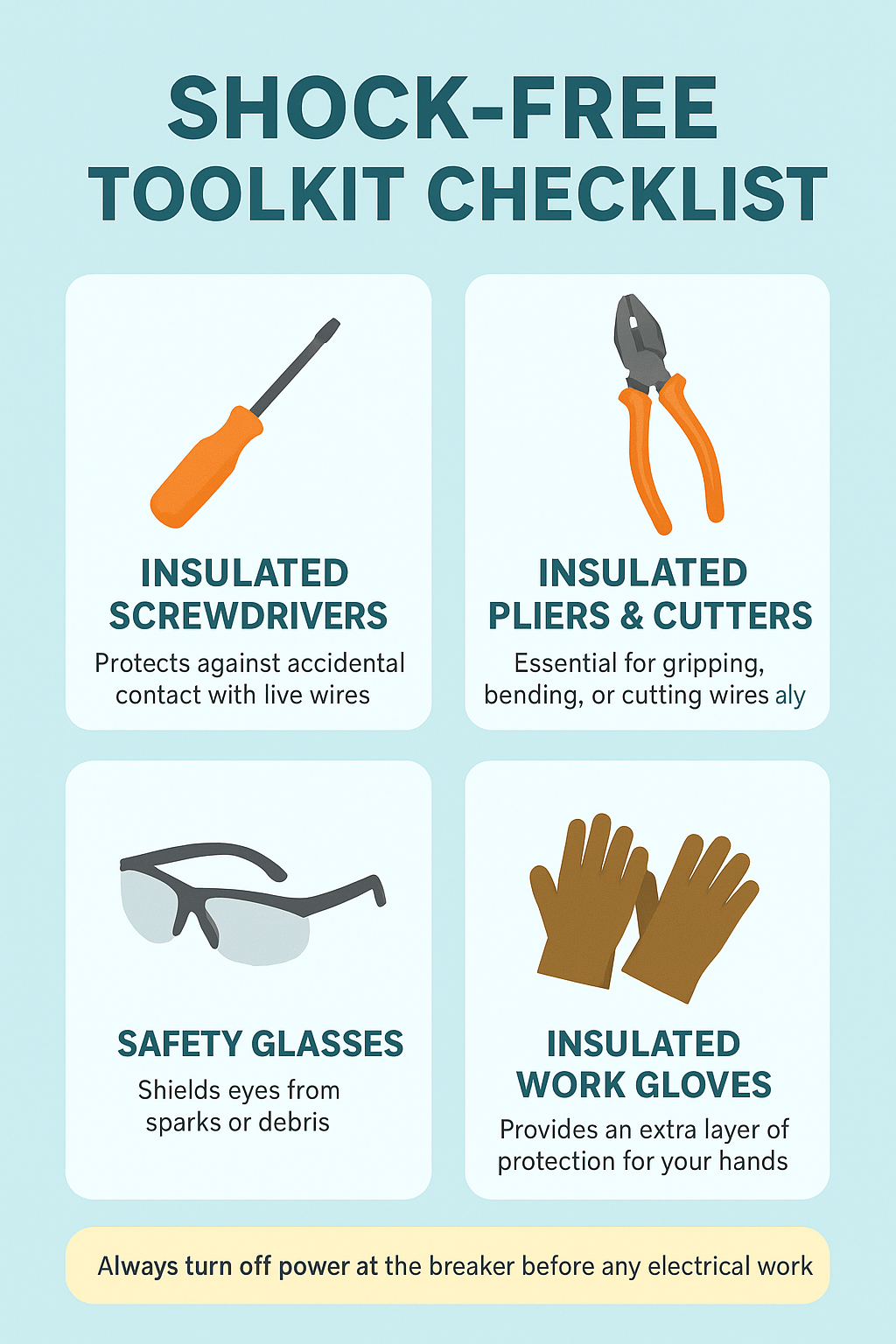 SHOCK-FREE TOOLKIT CHECKLIST

INSULATED SCREWDRIVERS
Protects against accidental contact with live wires

INSULATED PLIERS & CUTTERS
Essential for gripping, bending, or cutting wires aly

SAFETY GLASSES
Shields eyes from sparks or debris

INSULATED WORK GLOVES
Provides an extra layer of protection for your hands

Always turn off power at the breaker before any electrical work