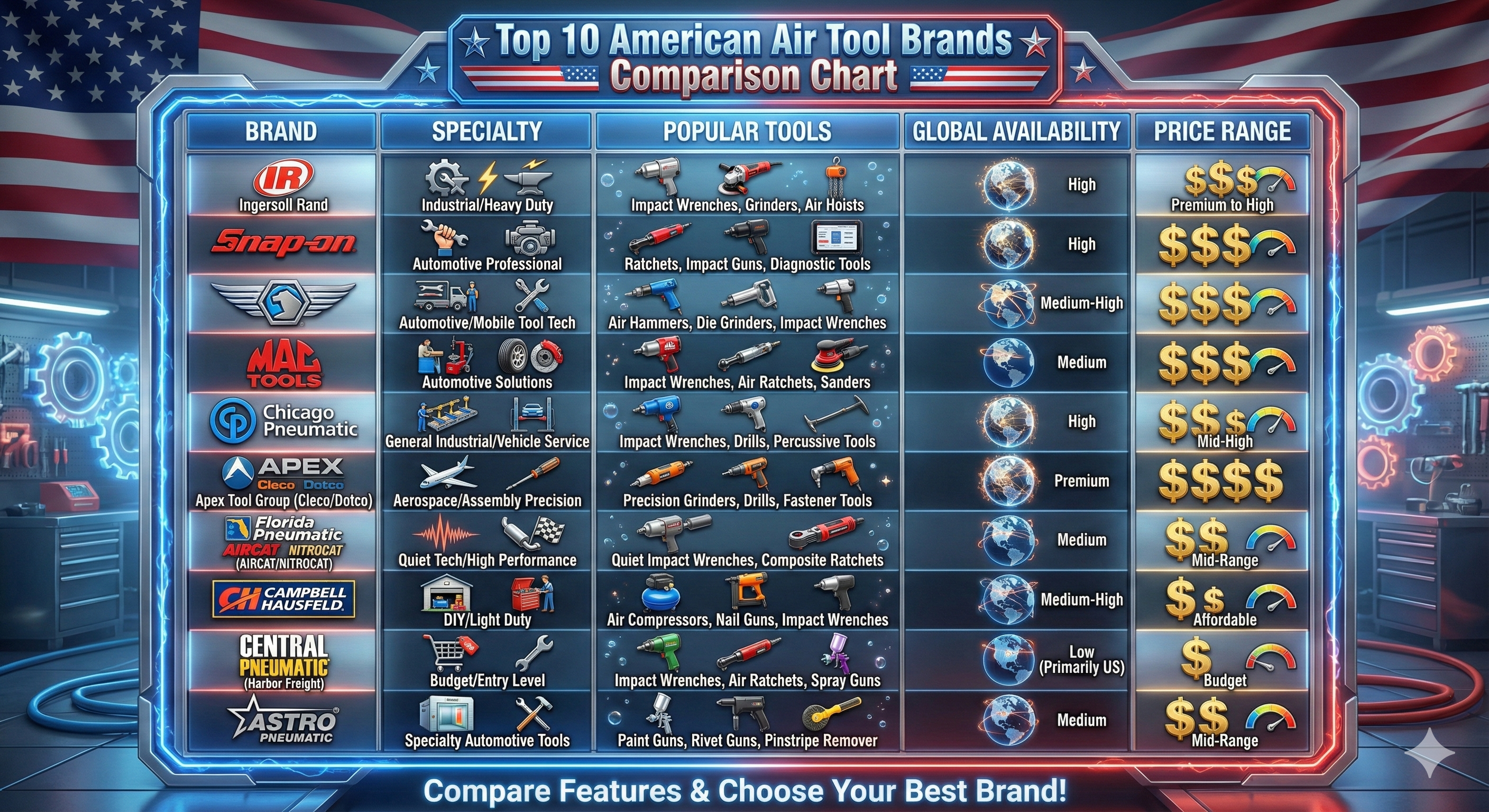 Top 10 American Air Tool Brands Comparison Chart

| BRAND | SPECIALTY | POPULAR TOOLS | GLOBAL AVAILABILITY | PRICE RANGE |
|---|---|---|---|---|
| IR Ingersoll Rand | Industrial/Heavy Duty | Impact Wrenches, Grinders, Air Hoists | High | $$$ Premium to High |
| Snap-on | Automotive Professional | Ratchets, Impact Guns, Diagnostic Tools | High | $$$ |
| | Automotive/Mobile Tool Tech | Air Hammers, Die Grinders, Impact Wrenches | Medium-High | $$$ |
| MAC TOOLS | Automotive Solutions | Impact Wrenches, Air Ratchets, Sanders | Medium | $$$ |
| Chicago Pneumatic | General Industrial/Vehicle Service | Impact Wrenches, Drills, Percussive Tools | High | $$$ Mid-High |
| APEX Cleco Dotco Apex Tool Group (Cleco/Dotco) | Aerospace/Assembly Precision | Precision Grinders, Drills, Fastener Tools | Premium | $$$$ |
| Florida Pneumatic AIRCAT NITROCAT (AIRCAT/NITROCAT) | Quiet Tech/High Performance | Quiet Impact Wrenches, Composite Ratchets | Medium | $$ Mid-Range |
| CH CAMPBELL HAUSFELD | DIY/Light Duty | Air Compressors, Nail Guns, Impact Wrenches | Medium-High | $$ Affordable |
| CENTRAL PNEUMATIC (Harbor Freight) | Budget/Entry Level | Impact Wrenches, Air Ratchets, Spray Guns | Low (Primarily US) | $ Budget |
| ASTRO PNEUMATIC | Specialty Automotive Tools | Paint Guns, Rivet Guns, Pinstripe Remover | Medium | $$ Mid-Range |

Compare Features & Choose Your Best Brand!