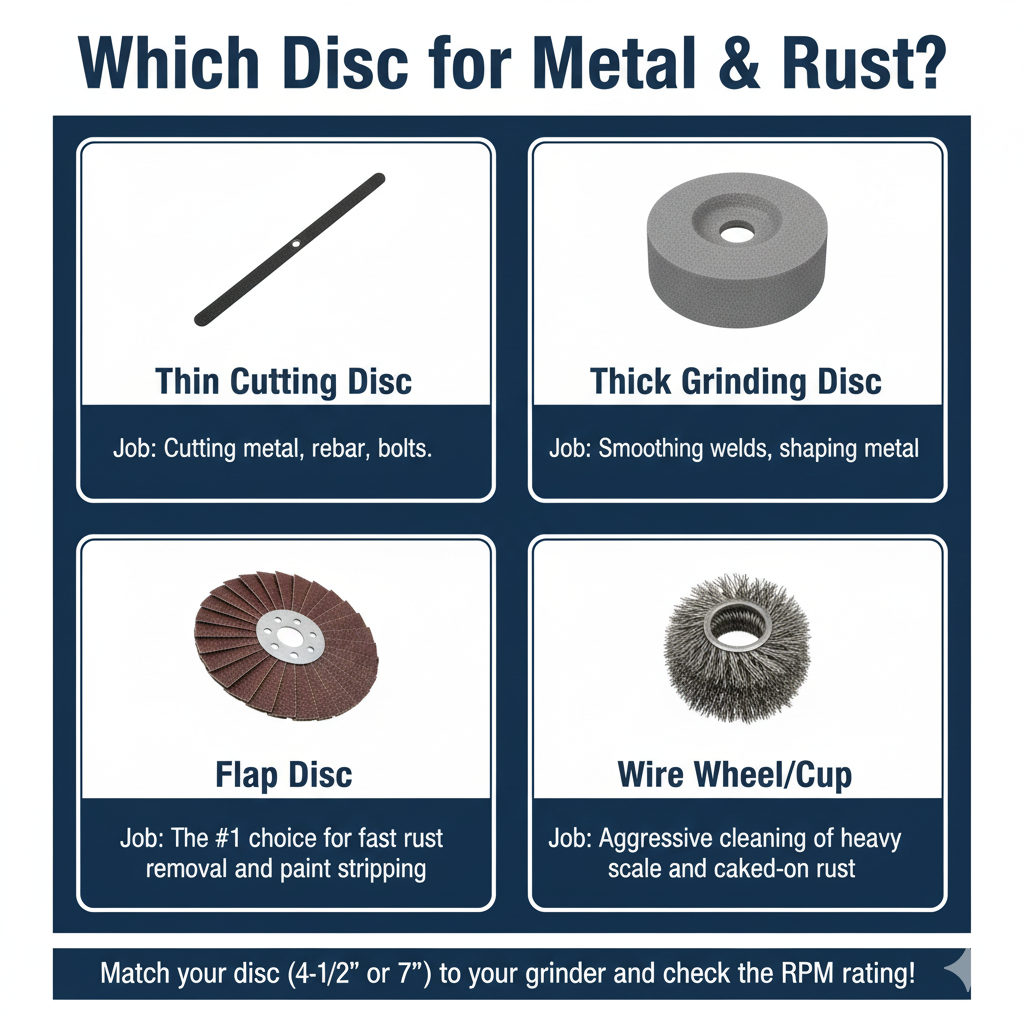 Which Disc for Metal & Rust?

Thin Cutting Disc

Job: Cutting metal, rebar, bolts.

Thick Grinding Disc

Job: Smoothing welds, shaping metal

Flap Disc

Job: The #1 choice for fast rust removal and paint stripping

Wire Wheel/Cup

Job: Aggressive cleaning of heavy scale and caked-on rust

Match your disc (4-1/2” or 7”) to your grinder and check the RPM rating!