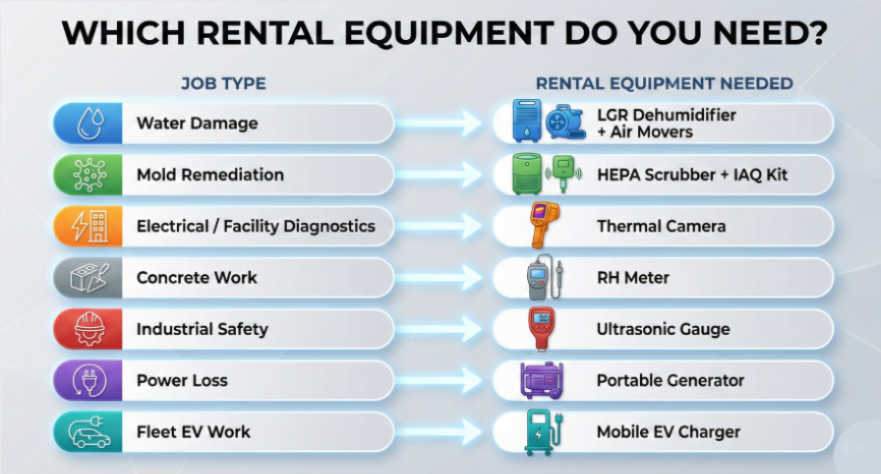 WHICH RENTAL EQUIPMENT DO YOU NEED?

| JOB TYPE | RENTAL EQUIPMENT NEEDED |
|---|---|
| Water Damage | LGR Dehumidifier + Air Movers |
| Mold Remediation | HEPA Scrubber + IAQ Kit |
| Electrical / Facility Diagnostics | Thermal Camera |
| Concrete Work | RH Meter |
| Industrial Safety | Ultrasonic Gauge |
| Power Loss | Portable Generator |
| Fleet EV Work | Mobile EV Charger |