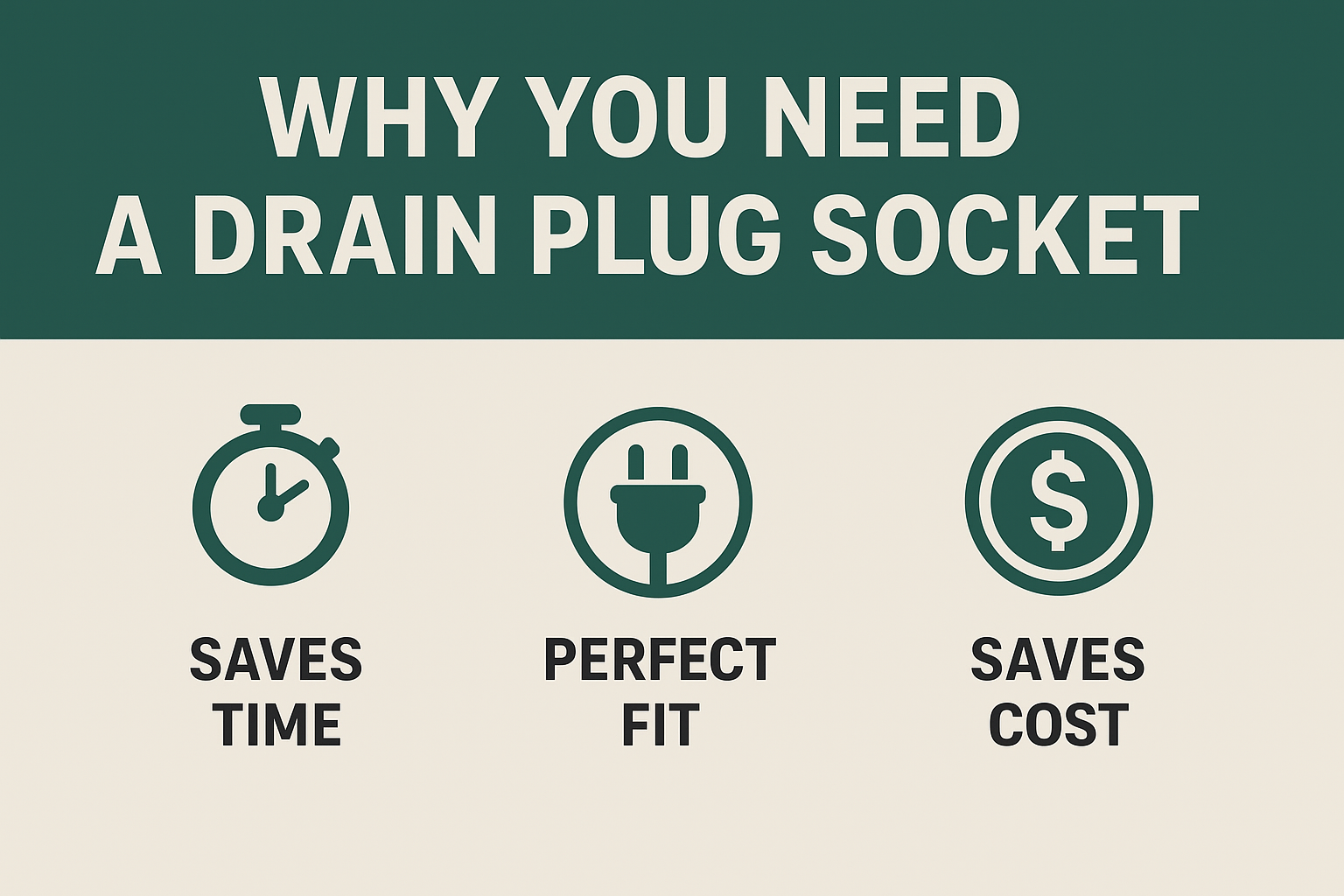 WHY YOU NEED A DRAIN PLUG SOCKET

SAVES TIME

PERFECT FIT

$

SAVES COST